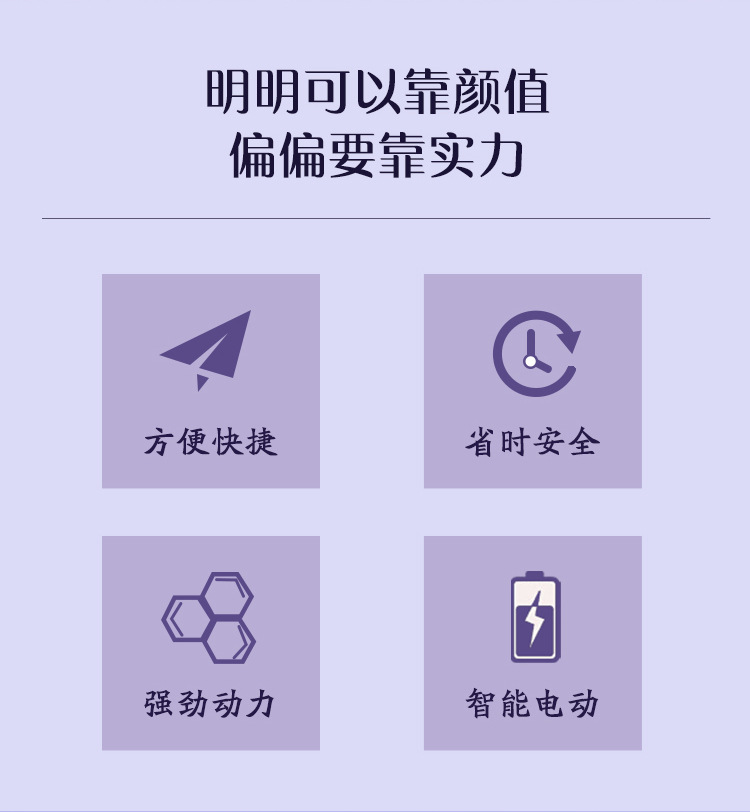 明明可以靠颜值
偏偏要靠实力

方便快捷

省时安全

强劲动力

智能电动