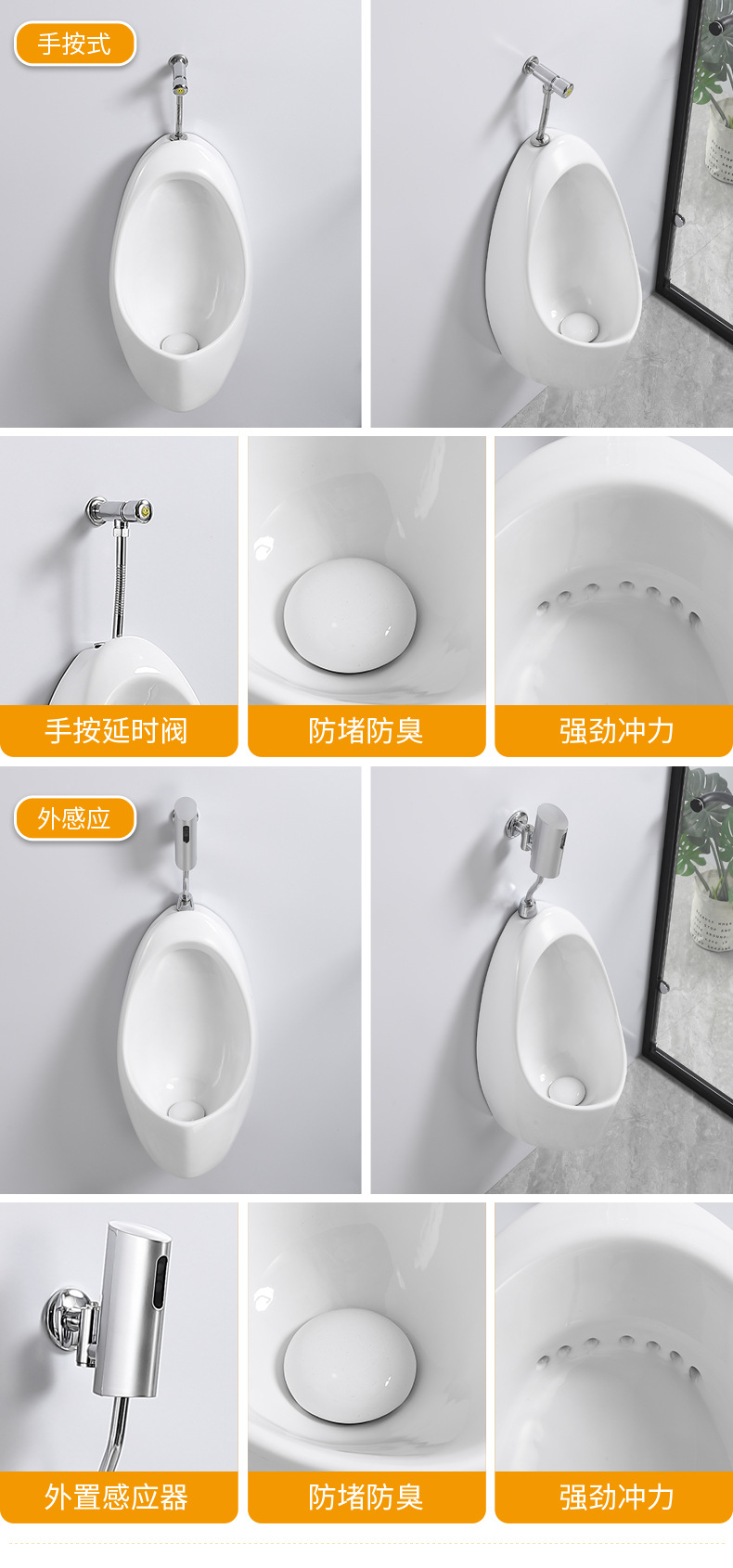 手按式

手按延时阀

防堵防臭

强劲冲力

外感应

外置感应器

防堵防臭

强劲冲力