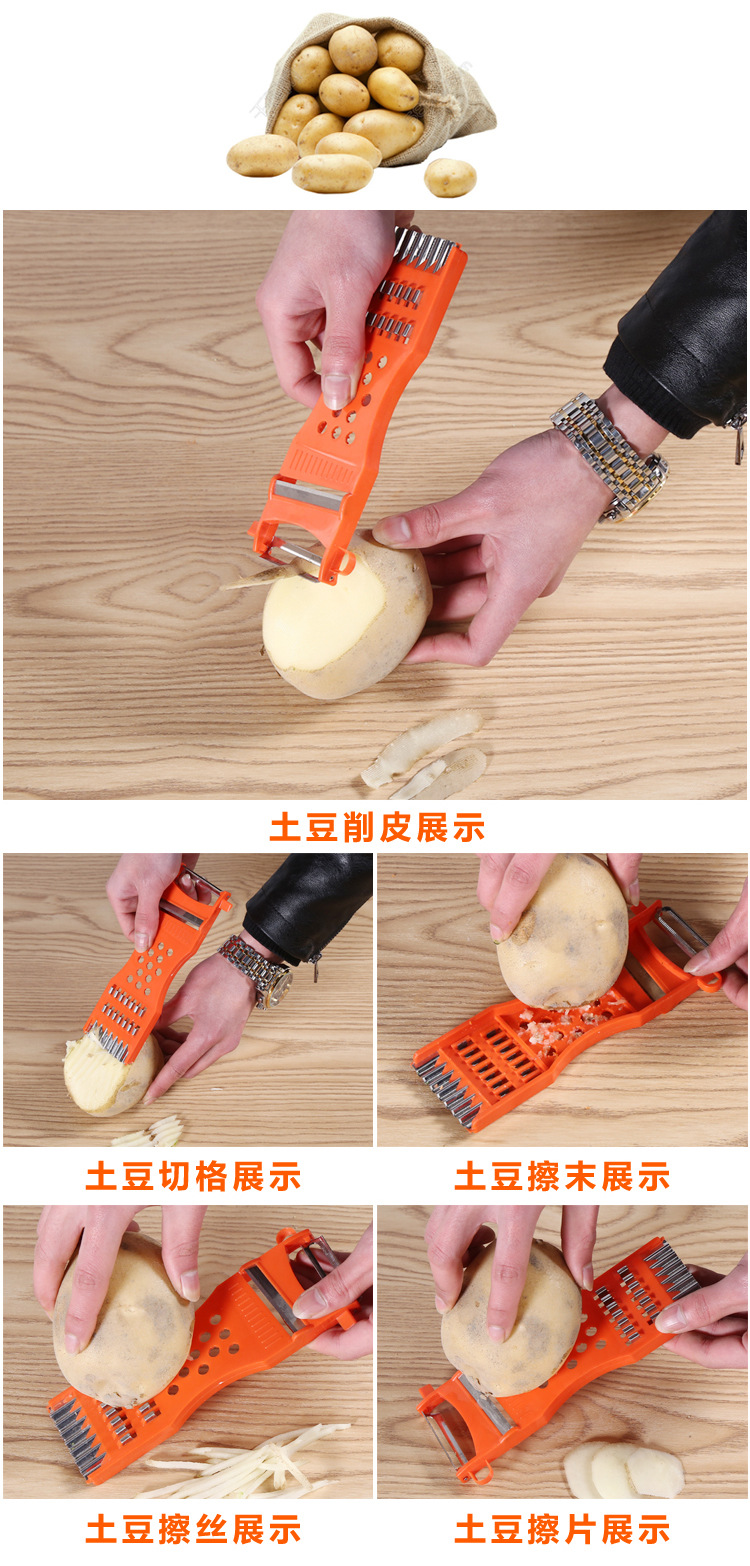 土豆削皮展示

土豆切格展示

土豆擦末展示

土豆擦丝展示

土豆擦片展示