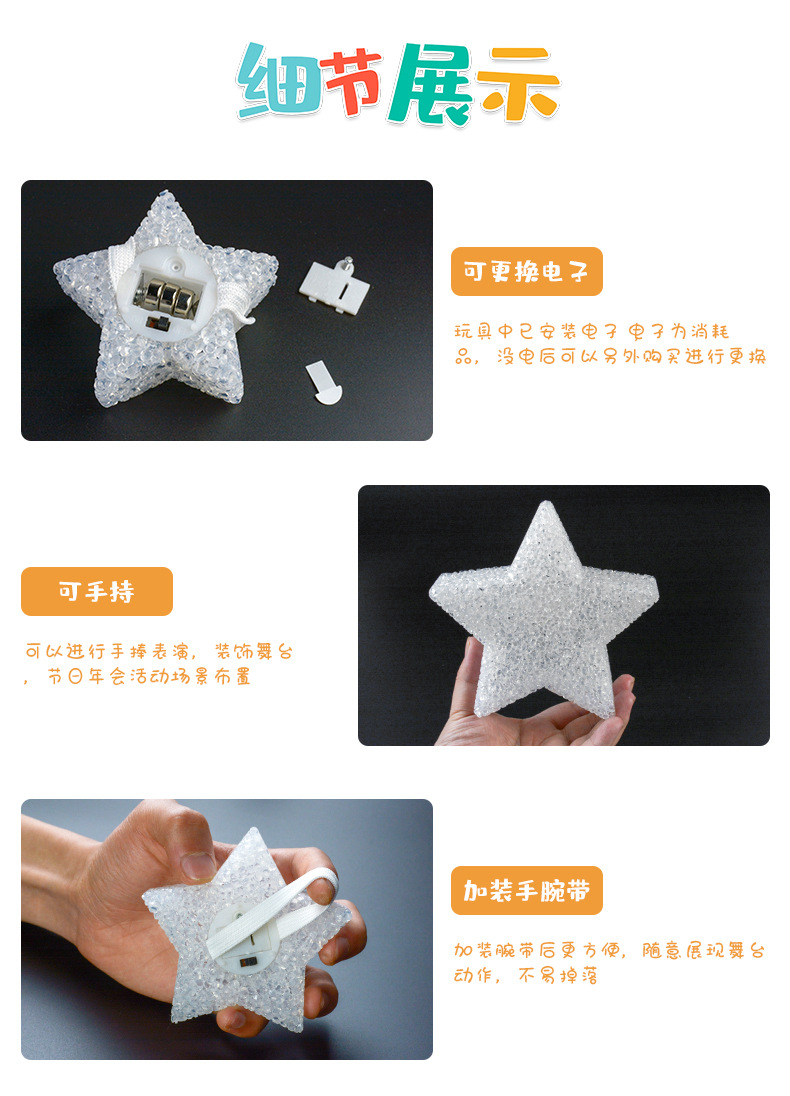 细节展示

可更换电子

玩具中已安装电子 电子为消耗品，没电后可以另外购买进行更换

可手持

可以进行手捧表演，装饰舞台，节日年会活动场景布置

加装手腕带

加装腕带后更方便，随意展现舞台动作，不易掉落