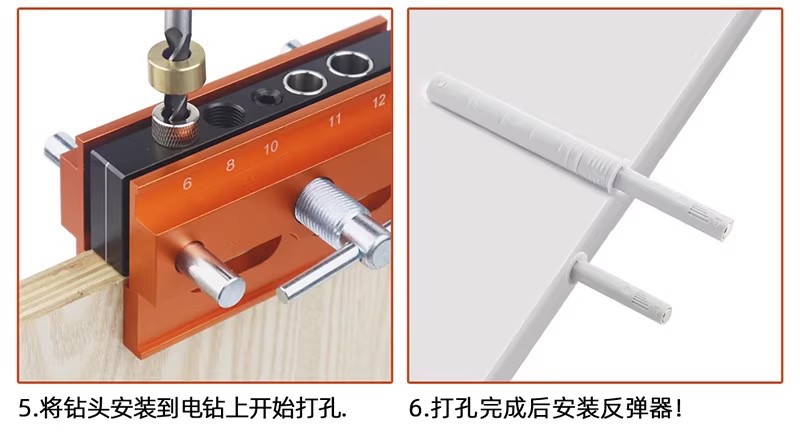 6 8 10 11 12

5.将钻头安装到电钻上开始打孔.

6.打孔完成后安装反弹器!