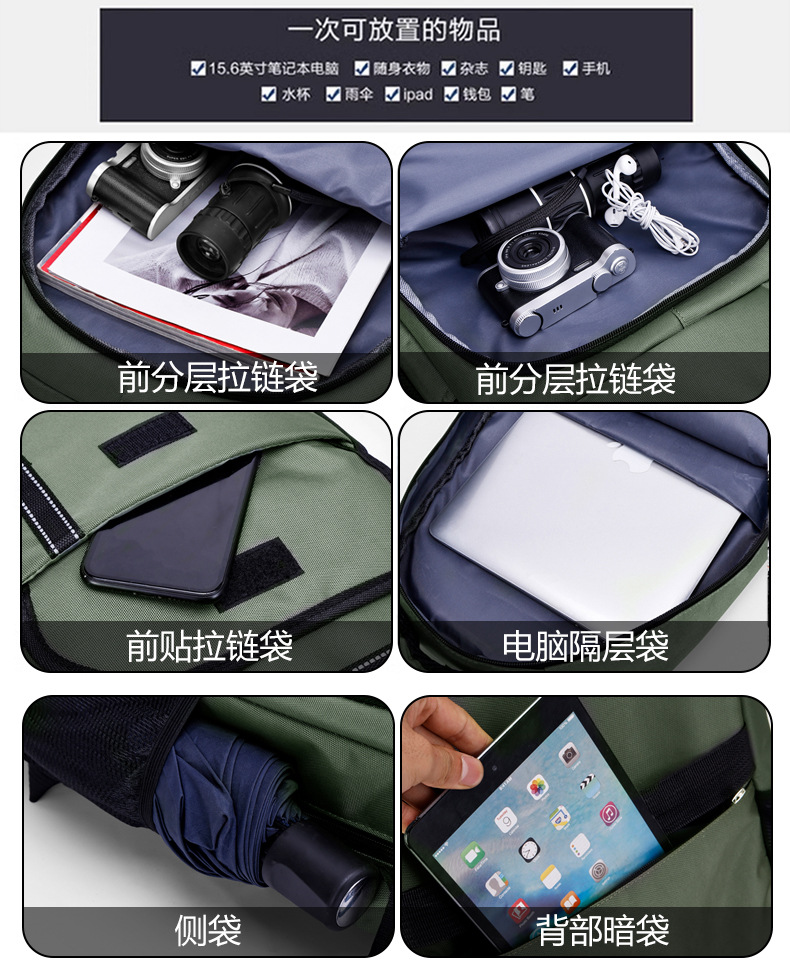 一次可放置的物品

☑15.6英寸笔记本电脑 ☑随身衣物 ☑杂志 ☑钥匙 ☑手机

☑水杯 ☑雨伞 ☑ipad ☑钱包 ☑笔

前分层拉链袋

前分层拉链袋

前贴拉链袋

电脑隔层袋

侧袋

背部暗袋