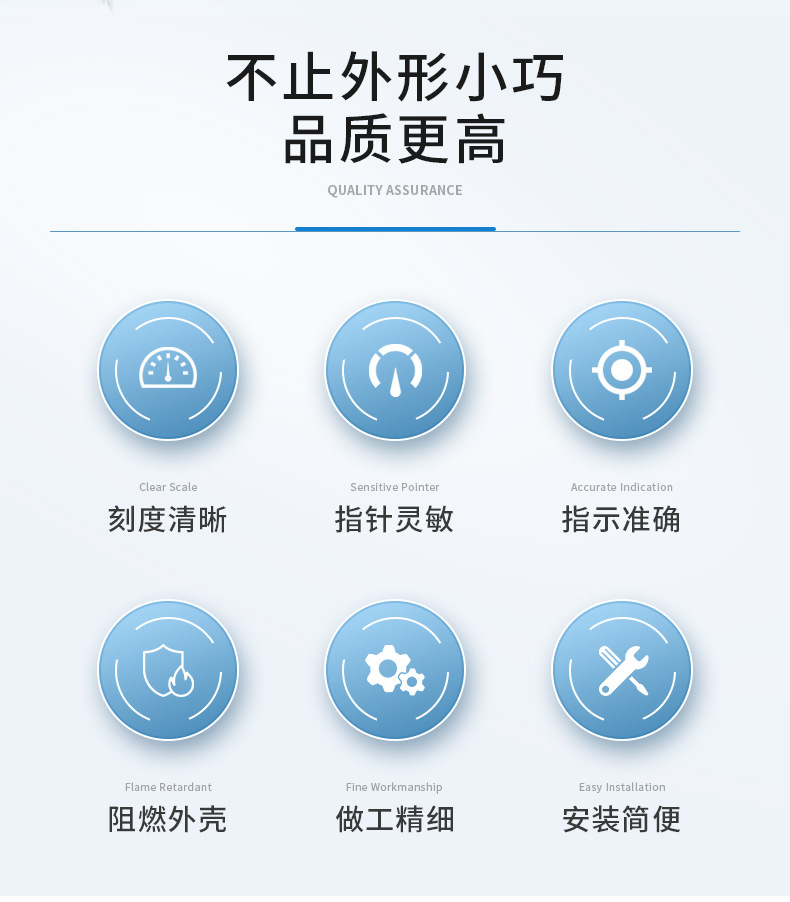 不止外形小巧
品质更高

QUALITY ASSURANCE

Clear Scale
刻度清晰

Sensitive Pointer
指针灵敏

Accurate Indication
指示准确

Flame Retardant
阻燃外壳

Fine Workmanship
做工精细

Easy Installation
安装简便