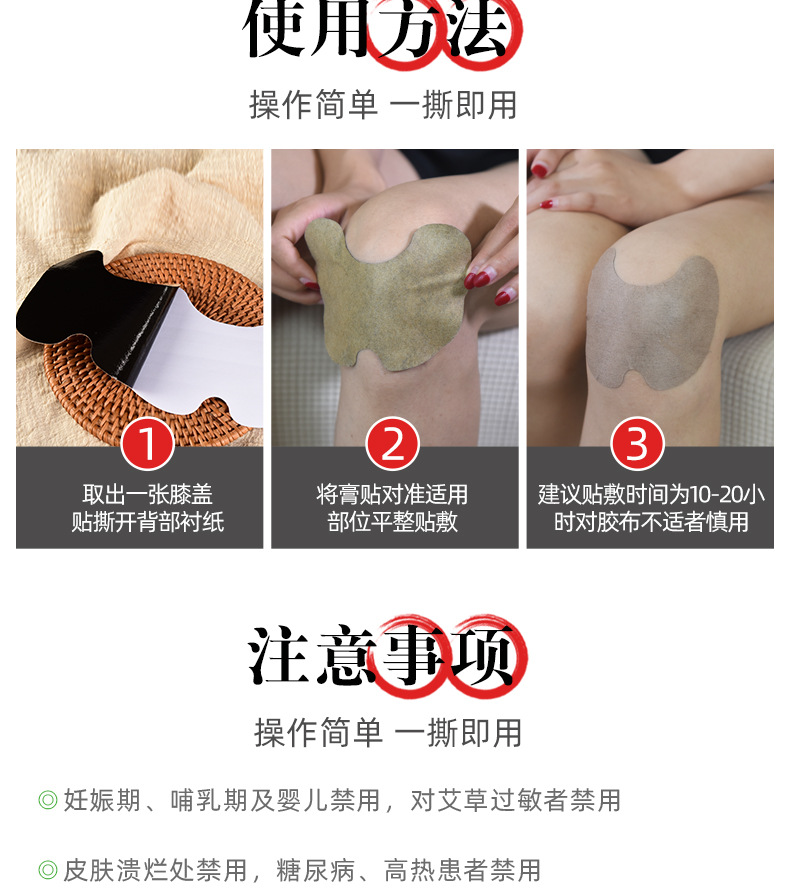 使用方法

操作简单 一撕即用

1
取出一张膝盖贴撕开背部衬纸

2
将膏贴对准适用部位平整贴敷

3
建议贴敷时间为10-20小时对胶布不适者慎用

注意事项

操作简单 一撕即用

◎ 妊娠期、哺乳期及婴儿禁用，对艾草过敏者禁用

◎ 皮肤溃烂处禁用，糖尿病、高热患者禁用