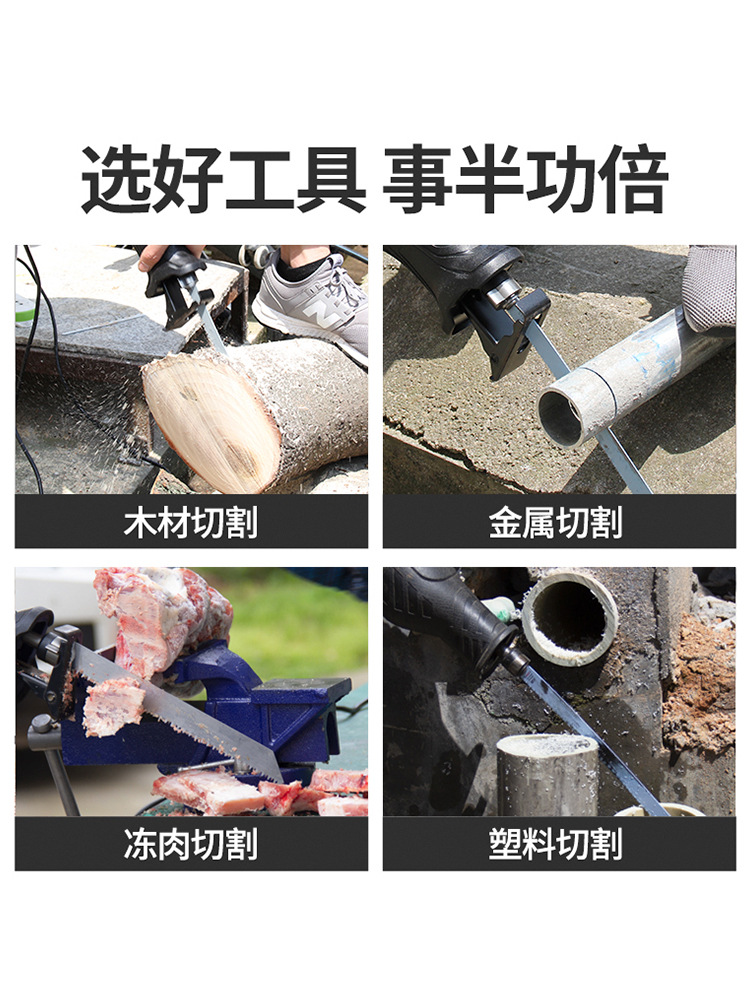 选好工具 事半功倍

木材切割

金属切割

冻肉切割

塑料切割