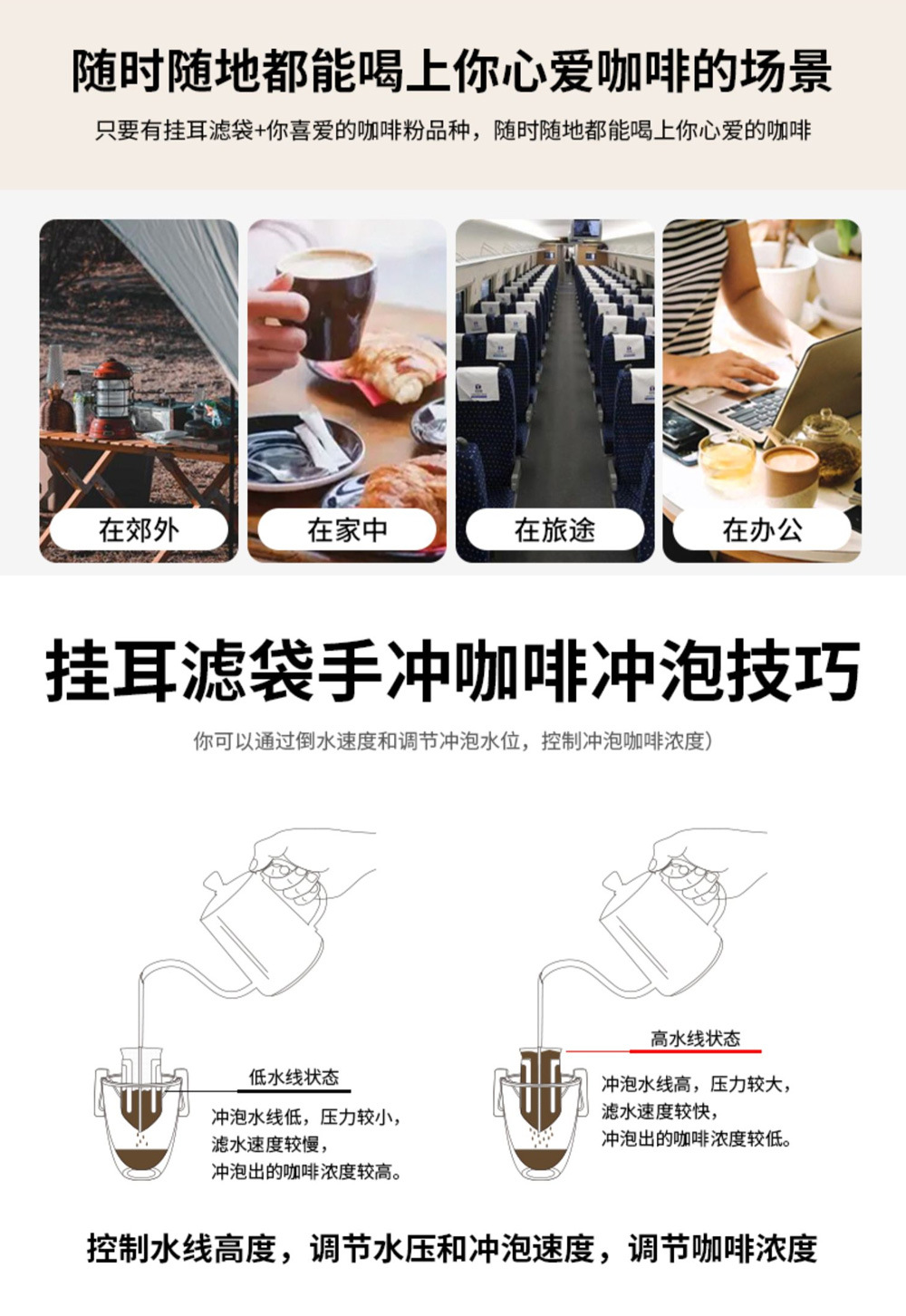 随时随地都能喝上你心爱咖啡的场景

只要有挂耳滤袋+你喜爱的咖啡粉品种，随时随地都能喝上你心爱的咖啡

在郊外

在家中

在旅途

在办公

挂耳滤袋手冲咖啡冲泡技巧

你可以通过倒水速度和调节冲泡水位，控制冲泡咖啡浓度）

低水线状态

冲泡水线低，压力较小，
滤水速度较慢，
冲泡出的咖啡浓度较高。

高水线状态

冲泡水线高，压力较大，
滤水速度较快，
冲泡出的咖啡浓度较低。

控制水线高度，调节水压和冲泡速度，调节咖啡浓度