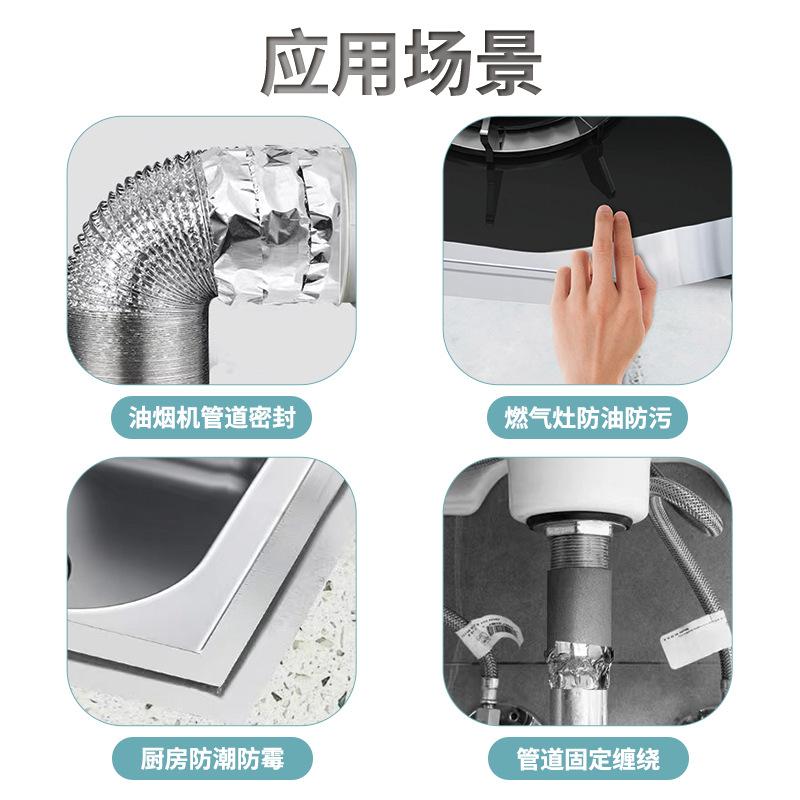 应用场景

油烟机管道密封

燃气灶防油防污

厨房防潮防霉

管道固定缠绕