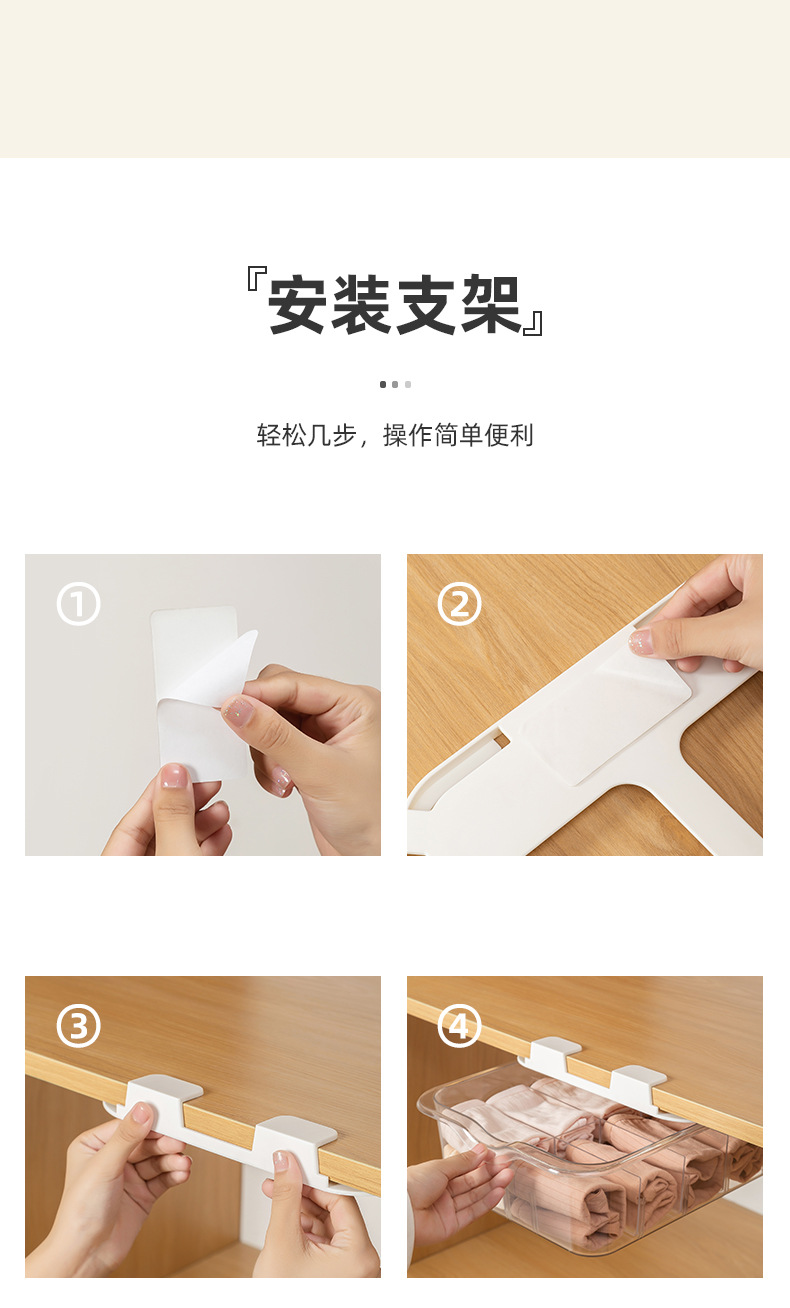 『安装支架』

轻松几步，操作简单便利

①

②

③

④