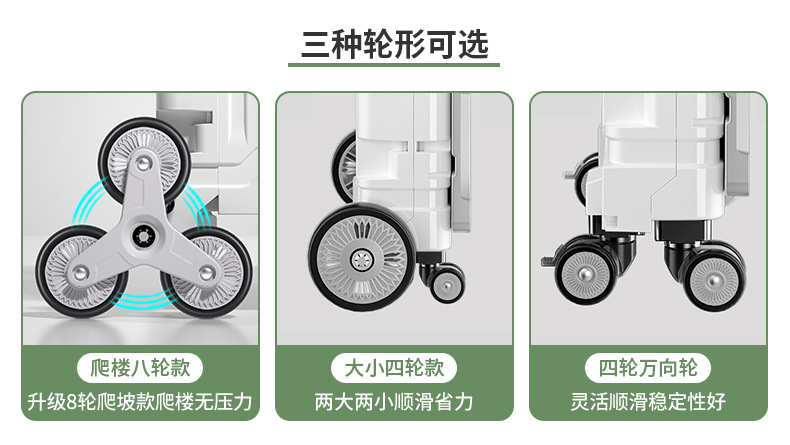 三种轮形可选

爬楼八轮款

升级8轮爬坡款爬楼无压力

大小四轮款

两大两小顺滑省力

四轮万向轮

灵活顺滑稳定性好