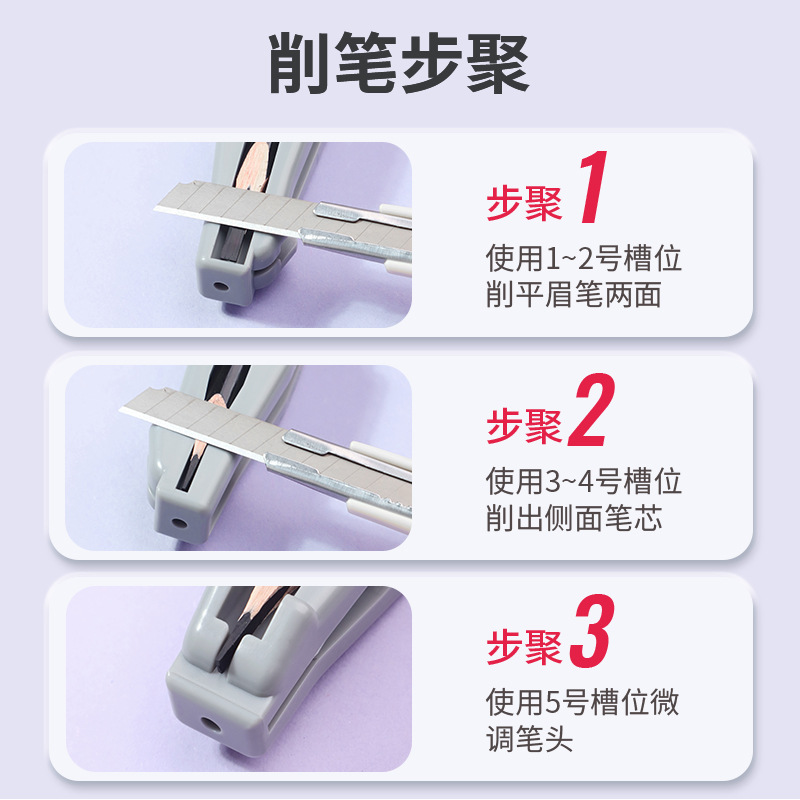 削笔步聚

步聚 1
使用1~2号槽位削平眉笔两面

步聚 2
使用3~4号槽位削出侧面笔芯

步聚 3
使用5号槽位微调笔头