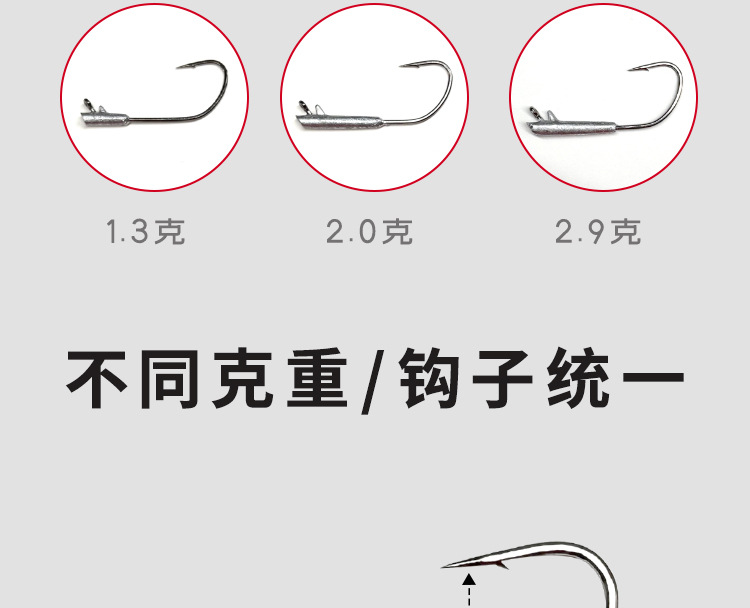 1.3克

2.0克

2.9克

不同克重/钩子统一