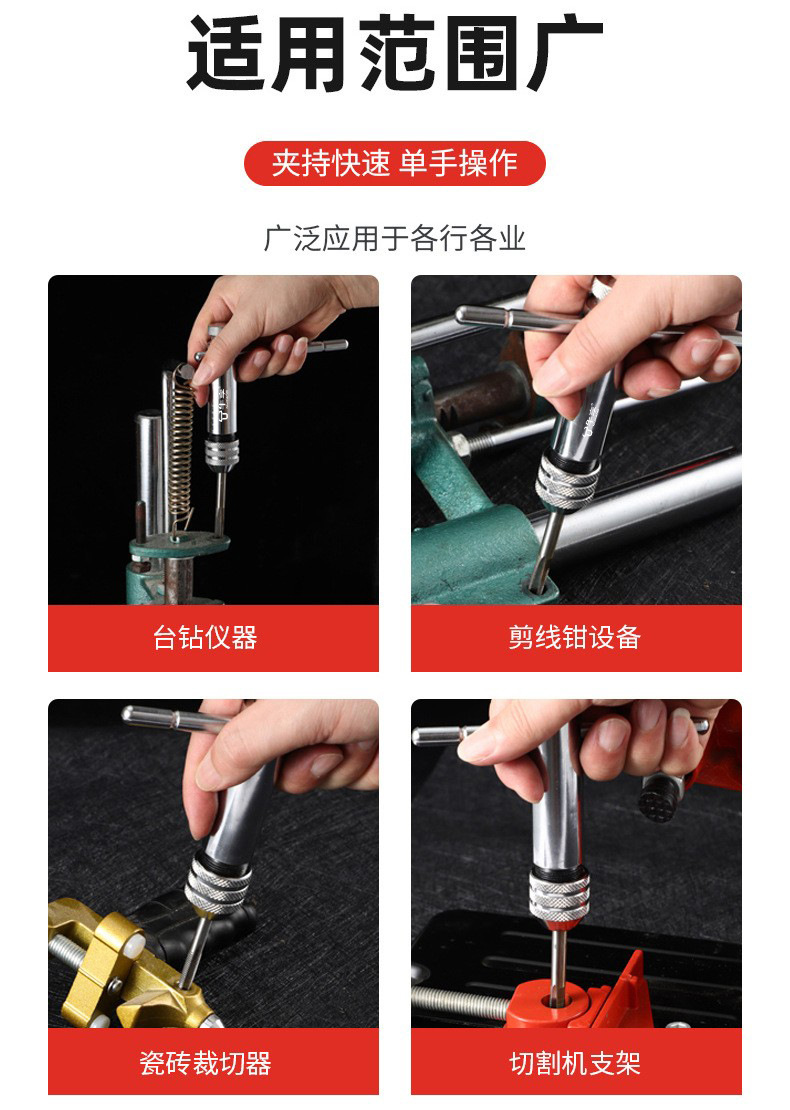 适用范围广

夹持快速 单手操作

广泛应用于各行各业

台钻仪器

剪线钳设备

瓷砖裁切器

切割机支架