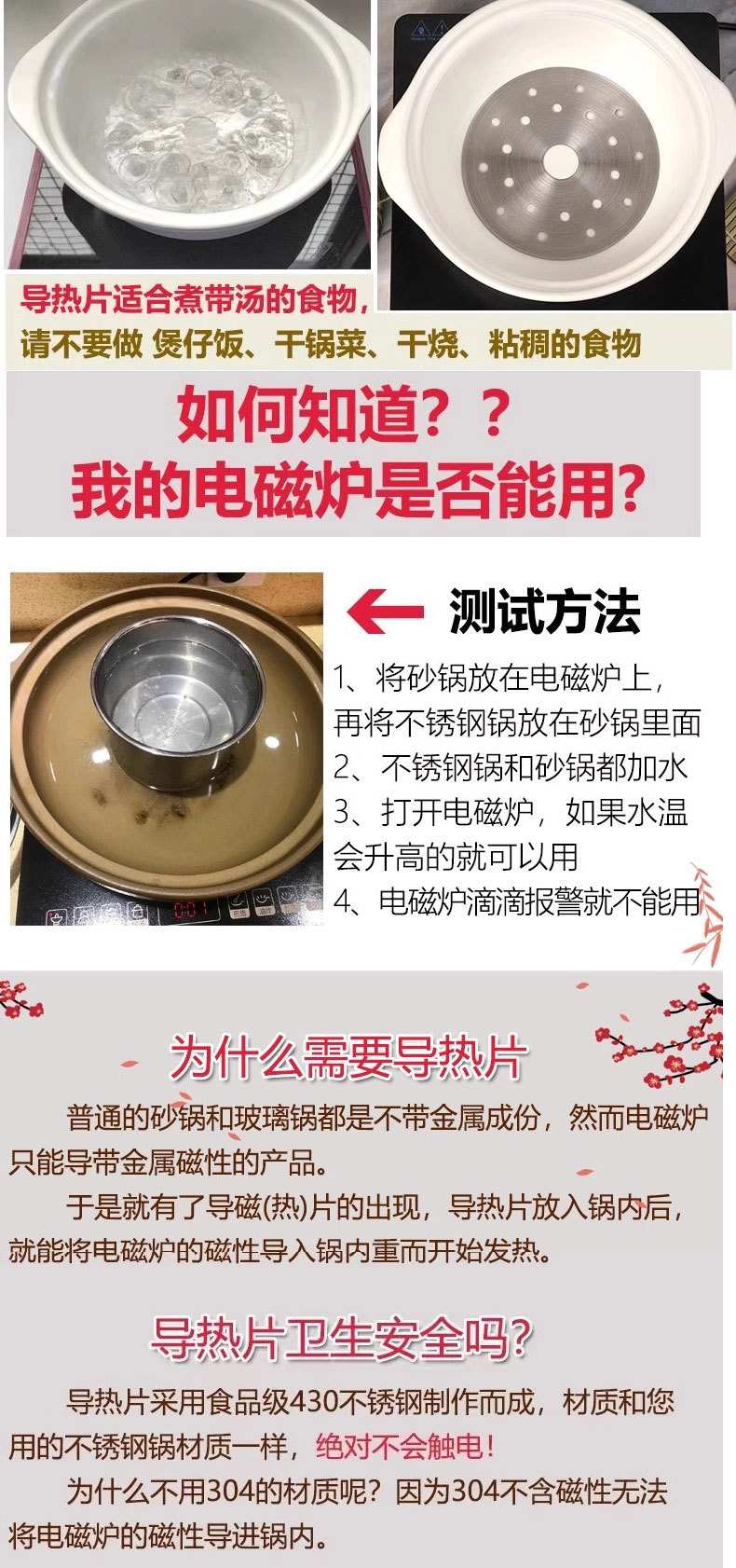 导热片适合煮带汤的食物，
请不要做 煲仔饭、干锅菜、干烧、粘稠的食物

如何知道？？
我的电磁炉是否能用？

测试方法

1、将砂锅放在电磁炉上，再将不锈钢锅放在砂锅里面
2、不锈钢锅和砂锅都加水
3、打开电磁炉，如果水温会升高的就可以用
4、电磁炉滴滴报警就不能用

为什么需要导热片

普通的砂锅和玻璃锅都是不带金属成份，然而电磁炉只能导带金属磁性的产品。

于是就有了导磁(热)片的出现，导热片放入锅内后，就能将电磁炉的磁性导入锅内重而开始发热。

导热片卫生安全吗？

导热片采用食品级430不锈钢制作而成，材质和您用的不锈钢锅材质一样，绝对不会触电！

为什么不用304的材质呢？因为304不含磁性无法将电磁炉的磁性导进锅内。