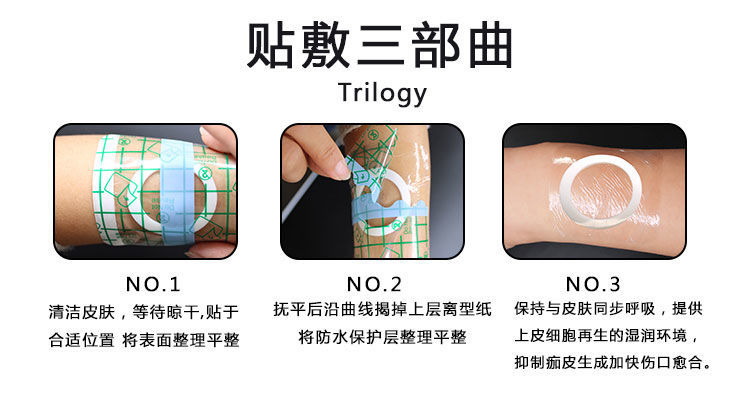 贴敷三部曲
Trilogy

NO.1
清洁皮肤，等待晾干,贴于合适位置 将表面整理平整

NO.2
抚平后沿曲线揭掉上层离型纸
将防水保护层整理平整

NO.3
保持与皮肤同步呼吸，提供上皮细胞再生的湿润环境，抑制痂皮生成加快伤口愈合。