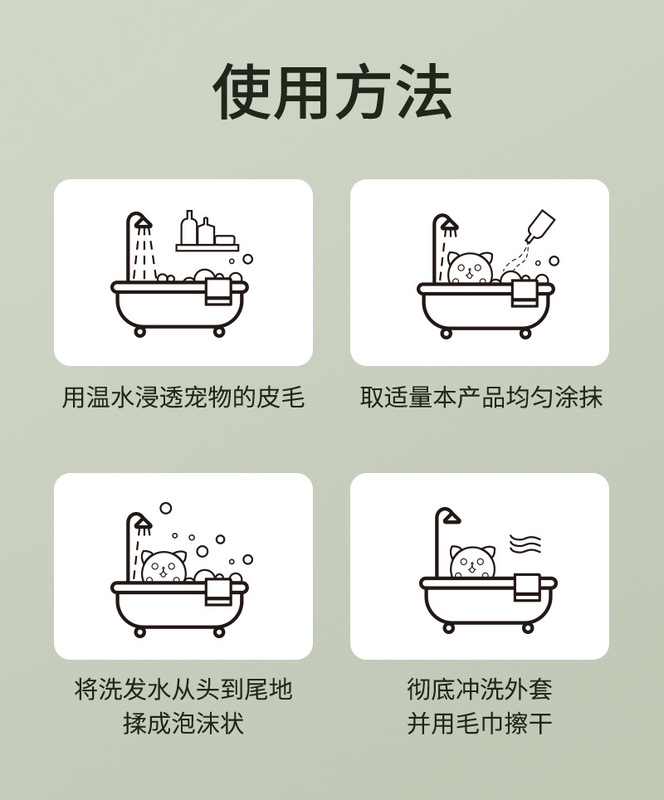 使用方法

用温水浸透宠物的皮毛

取适量本产品均匀涂抹

将洗发水从头到尾地揉成泡沫状

彻底冲洗外套并用毛巾擦干