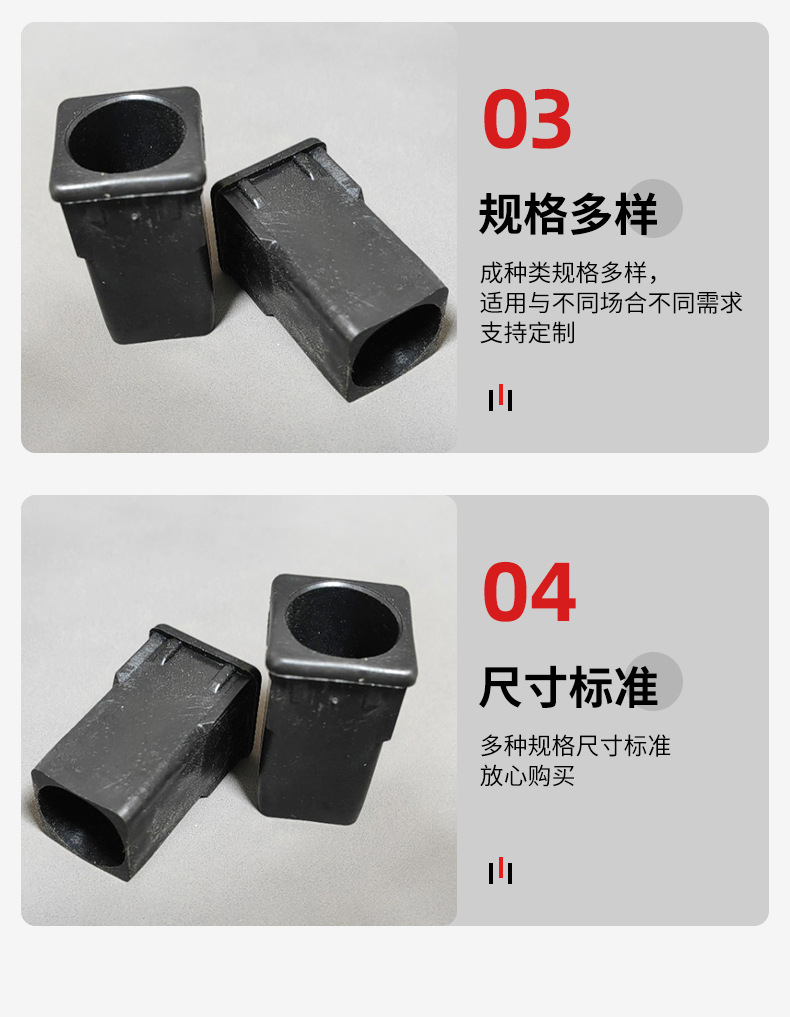 03

规格多样

成种类规格多样，
适用与不同场合不同需求
支持定制

04

尺寸标准

多种规格尺寸标准
放心购买