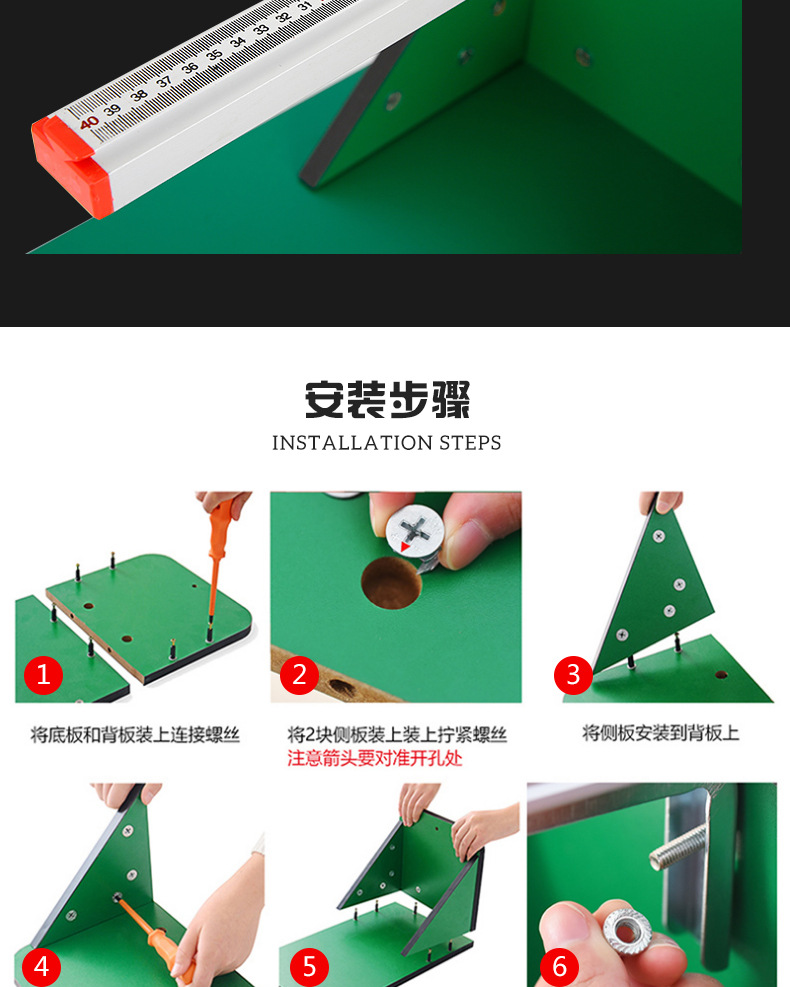 40 39 38 37 36 35 34 33 32 31

安装步骤
INSTALLATION STEPS

1
将底板和背板装上连接螺丝

2
将2块侧板装上装上拧紧螺丝
注意箭头要对准开孔处

3
将侧板安装到背板上

4

5

6