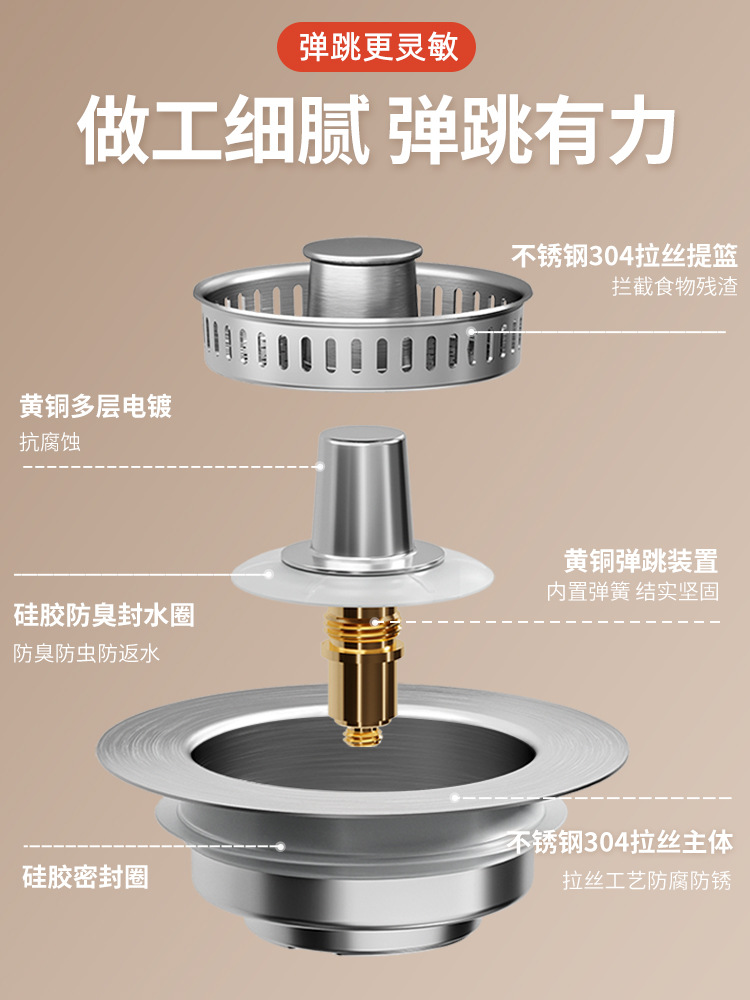 弹跳更灵敏

做工细腻 弹跳有力

不锈钢304拉丝提篮
拦截食物残渣

黄铜多层电镀
抗腐蚀

黄铜弹跳装置
内置弹簧 结实坚固

硅胶防臭封水圈
防臭防虫防返水

不锈钢304拉丝主体
拉丝工艺防腐防锈

硅胶密封圈