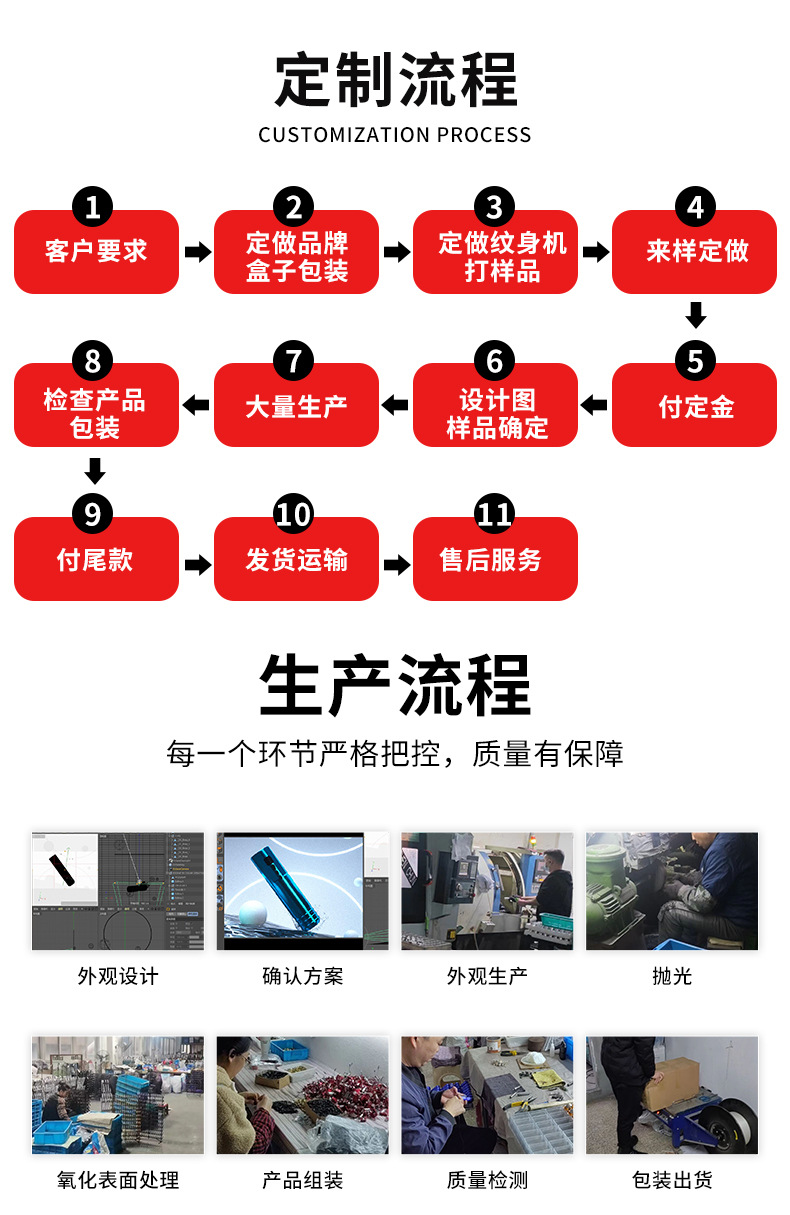 定制流程
CUSTOMIZATION PROCESS

1 客户要求
2 定做品牌盒子包装
3 定做纹身机打样品
4 来样定做
5 付定金
6 设计图样品确定
7 大量生产
8 检查产品包装
9 付尾款
10 发货运输
11 售后服务

生产流程
每一个环节严格把控，质量有保障

外观设计
确认方案
外观生产
抛光
氧化表面处理
产品组装
质量检测
包装出货