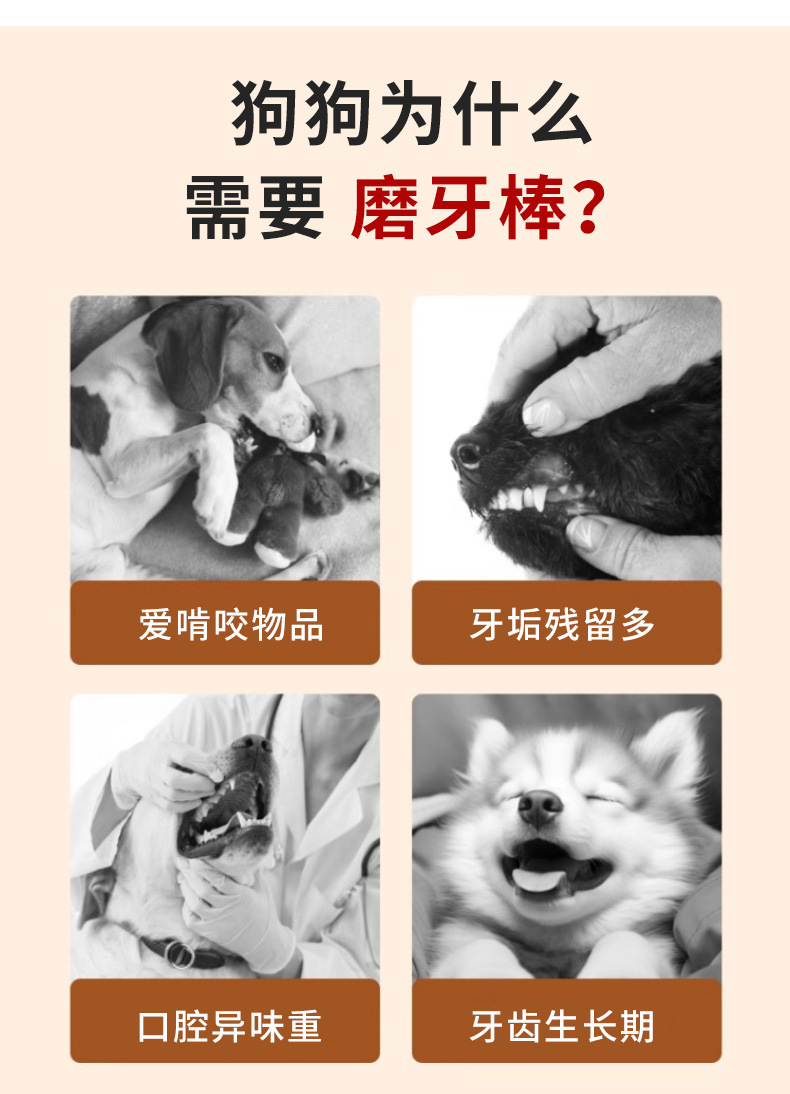 狗狗为什么
需要 磨牙棒?

爱啃咬物品

牙垢残留多

口腔异味重

牙齿生长期