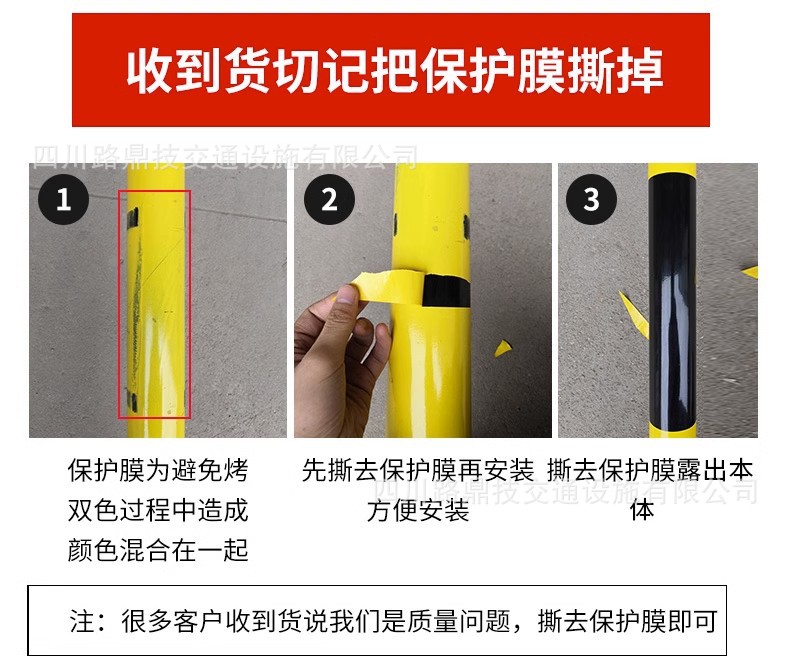 收到货切记把保护膜撕掉

四川路鼎技交通设施有限公司

1

2

3

保护膜为避免烤双色过程中造成颜色混合在一起

先撕去保护膜再安装方便安装

撕去保护膜露出本体

四川路鼎技交通设施有限公司

注：很多客户收到货说我们是质量问题，撕去保护膜即可