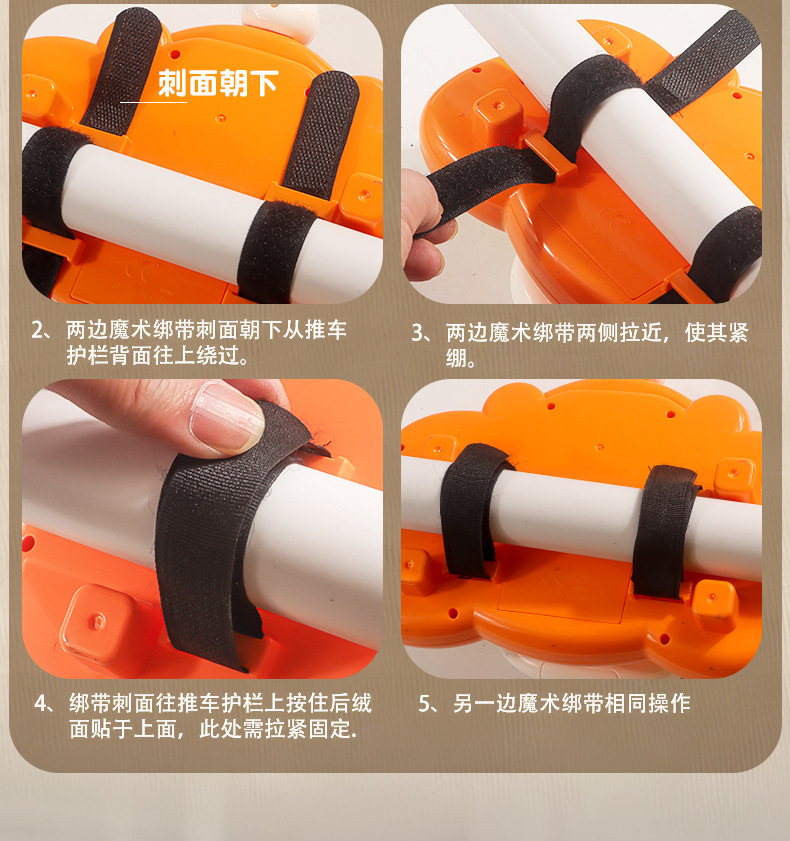 刺面朝下

2、两边魔术绑带刺面朝下从推车护栏背面往上绕过。

3、两边魔术绑带两侧拉近，使其紧绷。

4、绑带刺面往推车护栏上按住后绒面贴于上面，此处需拉紧固定.

5、另一边魔术绑带相同操作