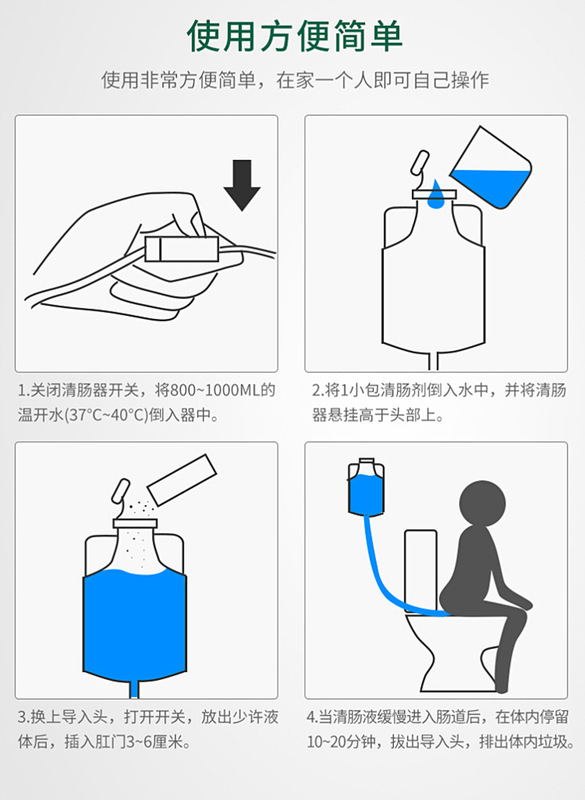 使用方便简单

使用非常方便简单，在家一个人即可自己操作

1.关闭清肠器开关，将800~1000ML的温开水(37°C~40°C)倒入器中。

2.将1小包清肠剂倒入水中，并将清肠器悬挂高于头部上。

3.换上导入头，打开开关，放出少许液体后，插入肛门3~6厘米。

4.当清肠液缓慢进入肠道后，在体内停留10~20分钟，拔出导入头，排出体内垃圾。