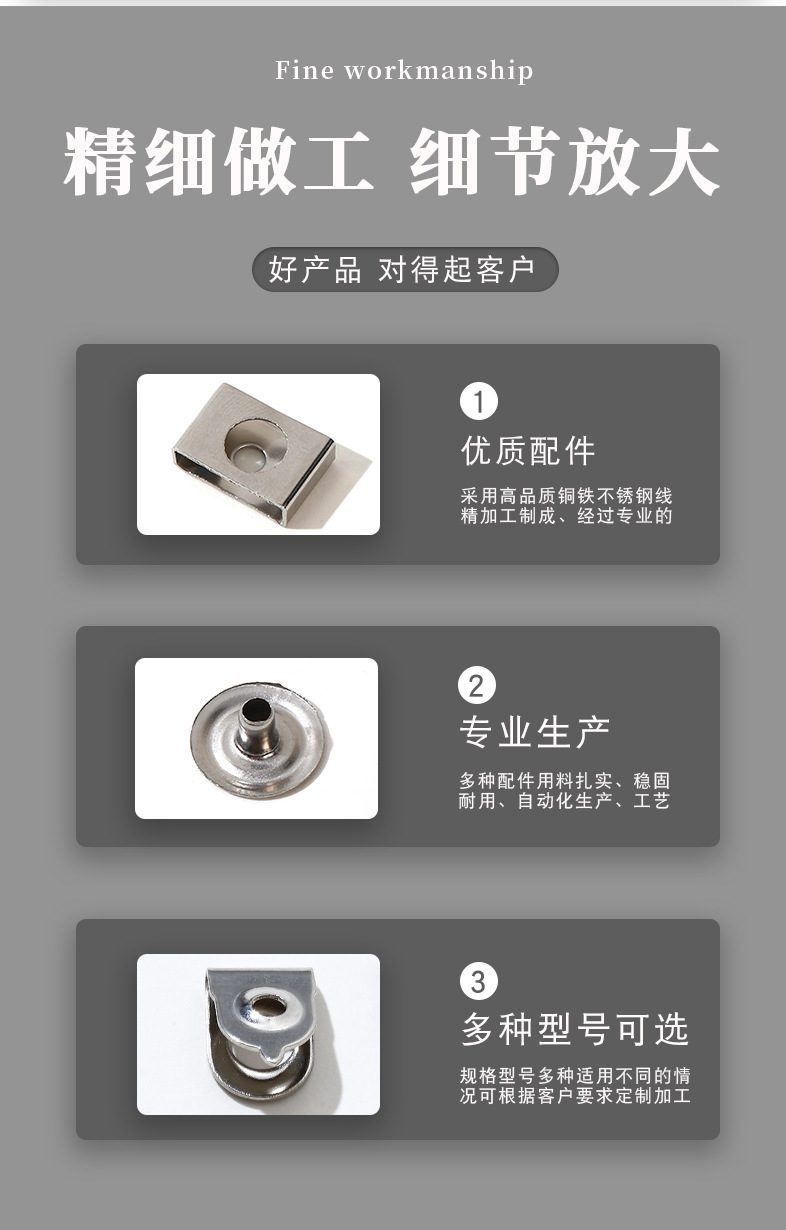 Fine workmanship

精细做工 细节放大

好产品 对得起客户

1

优质配件

采用高品质铜铁不锈钢线精加工制成、经过专业的

2

专业生产

多种配件用料扎实、稳固耐用、自动化生产、工艺

3

多种型号可选

规格型号多种适用不同的情况可根据客户要求定制加工