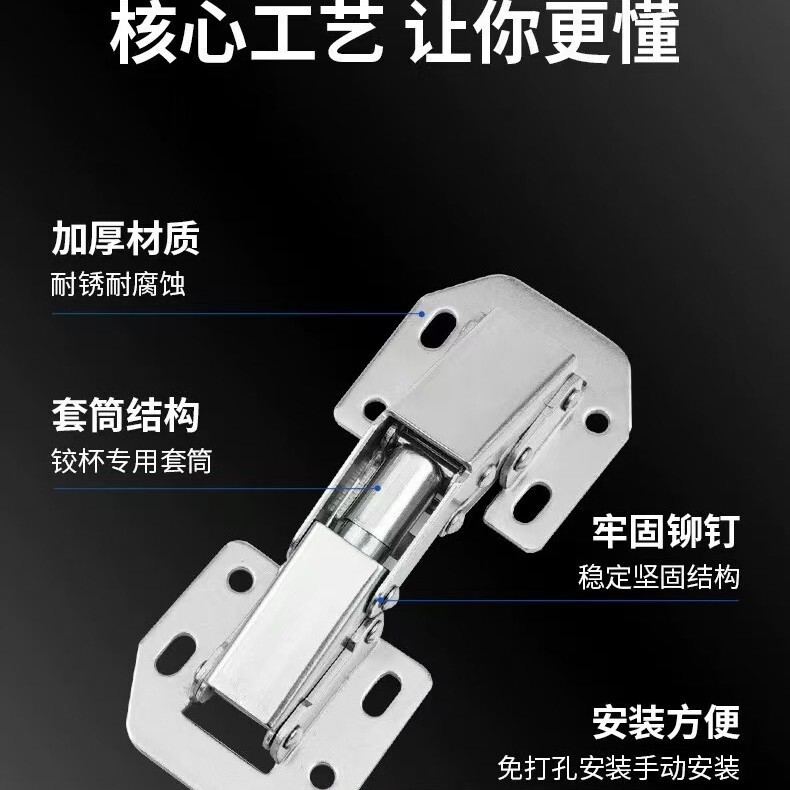 核心工艺 让你更懂

加厚材质
耐锈耐腐蚀

套筒结构
铰杯专用套筒

牢固铆钉
稳定坚固结构

安装方便
免打孔安装手动安装