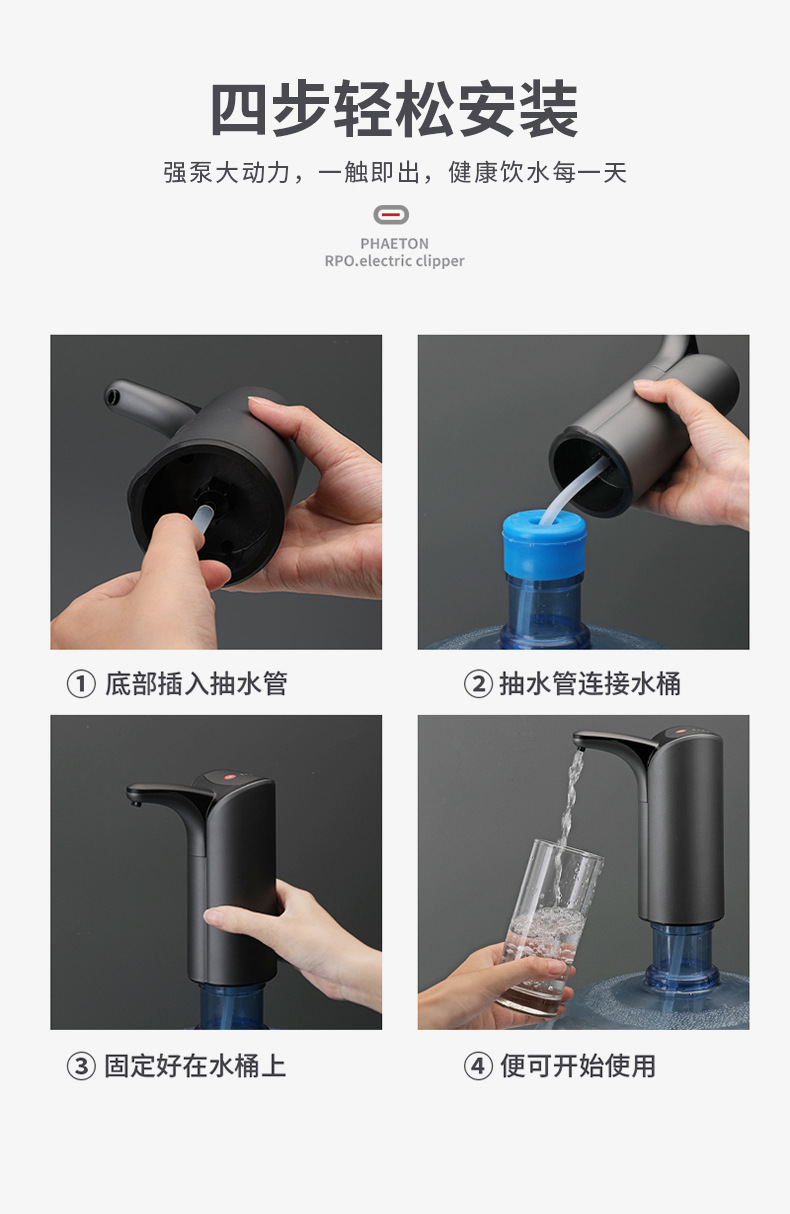 四步轻松安装

强泵大动力，一触即出，健康饮水每一天

PHAETON
RPO.electric clipper

① 底部插入抽水管

② 抽水管连接水桶

③ 固定好在水桶上

④ 便可开始使用