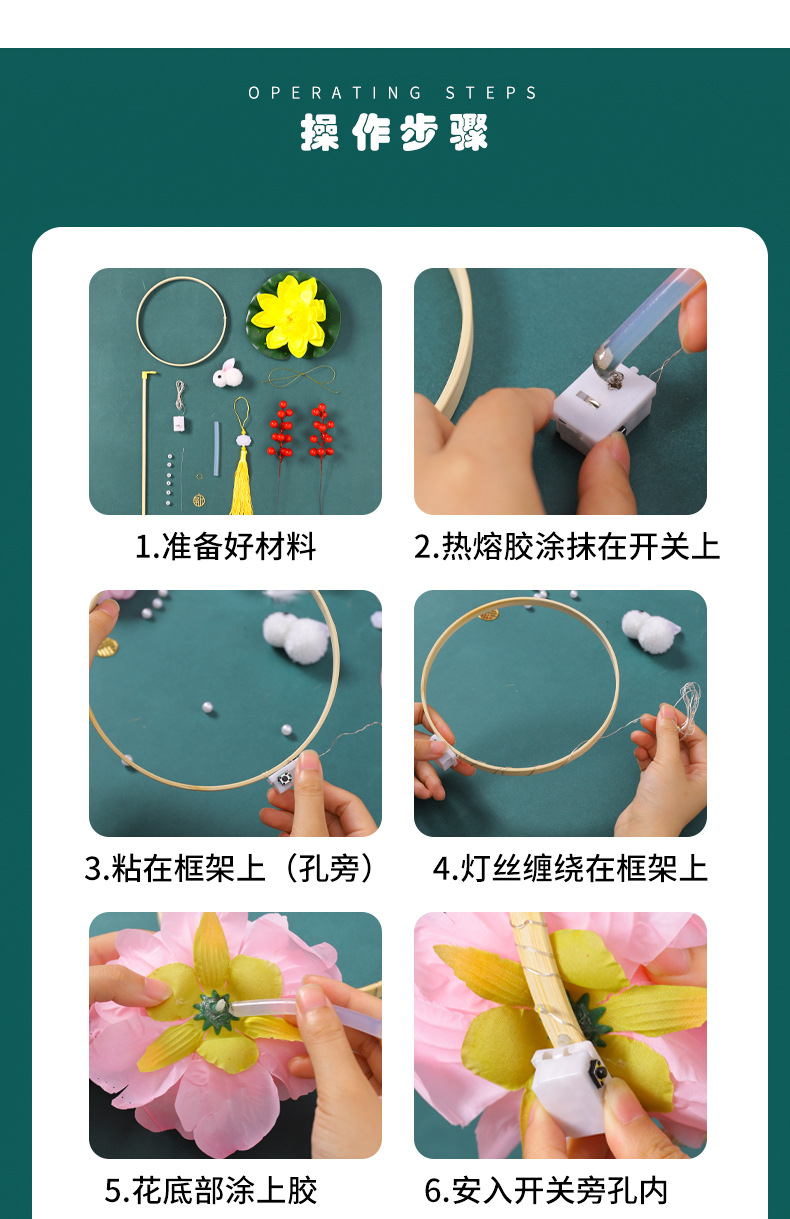 OPERATING STEPS
操作步骤

1.准备好材料

2.热熔胶涂抹在开关上

3.粘在框架上（孔旁）

4.灯丝缠绕在框架上

5.花底部涂上胶

6.安入开关旁孔内