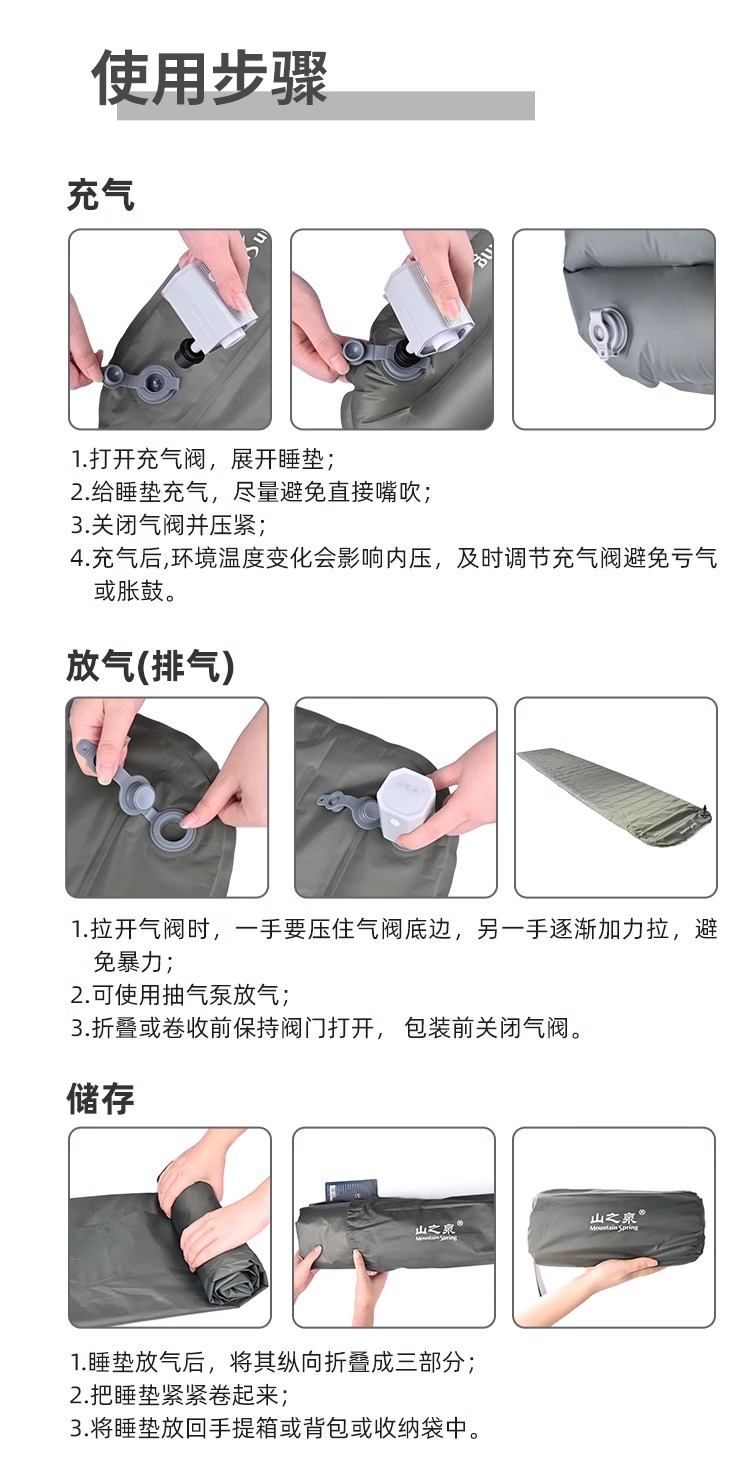 使用步骤

充气

1.打开充气阀，展开睡垫；
2.给睡垫充气，尽量避免直接嘴吹；
3.关闭气阀并压紧；
4.充气后,环境温度变化会影响内压，及时调节充气阀避免亏气或胀鼓。

放气(排气)

1.拉开气阀时，一手要压住气阀底边，另一手逐渐加力拉，避免暴力；
2.可使用抽气泵放气；
3.折叠或卷收前保持阀门打开， 包装前关闭气阀。

储存

山之泉®
Mountain Spring

山之泉®
Mountain Spring

1.睡垫放气后，将其纵向折叠成三部分；
2.把睡垫紧紧卷起来；
3.将睡垫放回手提箱或背包或收纳袋中。