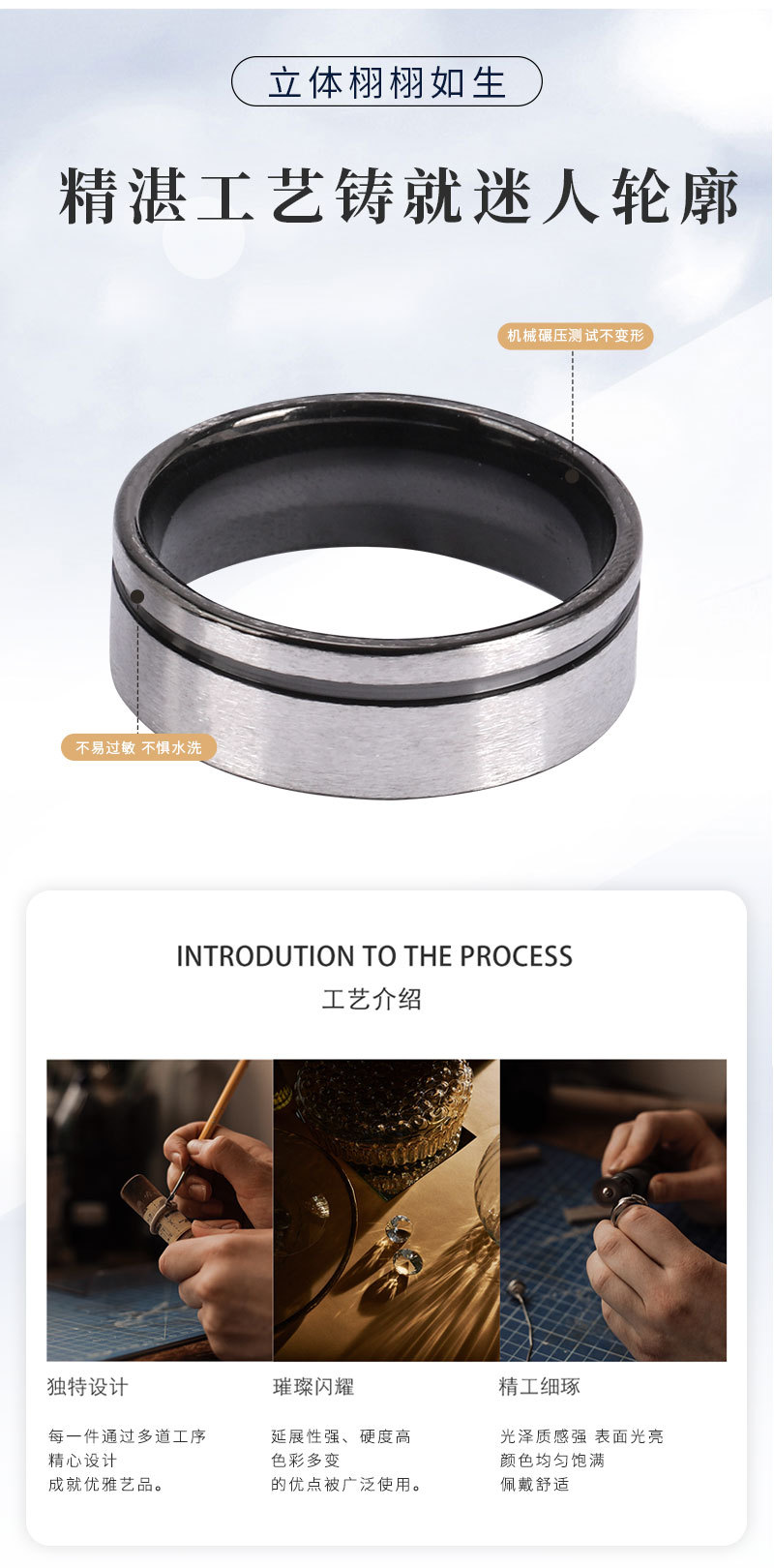 立体栩栩如生

精湛工艺铸就迷人轮廓

机械碾压测试不变形

不易过敏 不惧水洗

INTRODUTION TO THE PROCESS

工艺介绍

独特设计

每一件通过多道工序
精心设计
成就优雅艺品。

璀璨闪耀

延展性强、硬度高
色彩多变
的优点被广泛使用。

精工细琢

光泽质感强 表面光亮
颜色均匀饱满
佩戴舒适