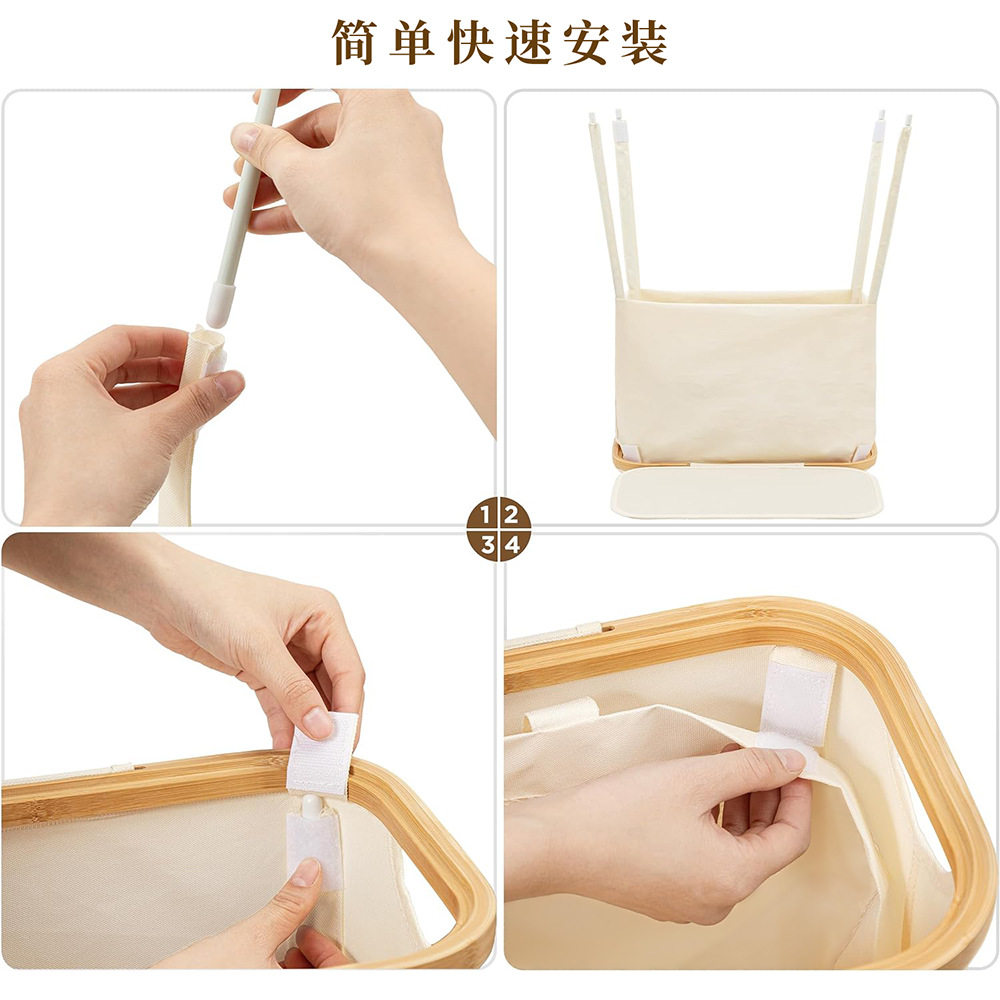 简单快速安装

1 2
3 4