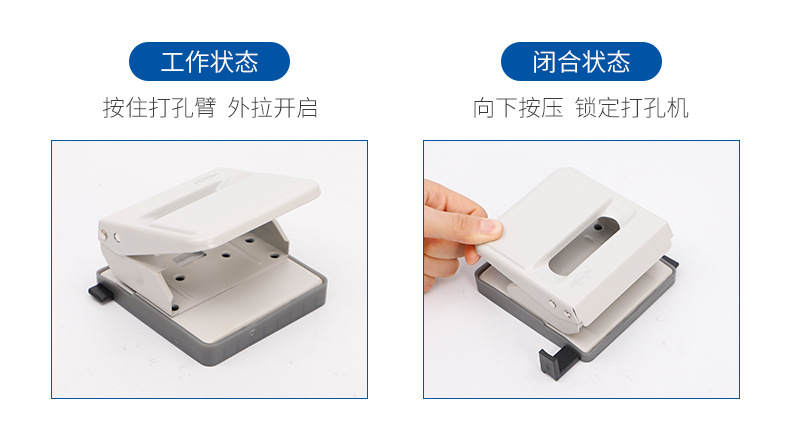 工作状态

按住打孔臂 外拉开启

闭合状态

向下按压 锁定打孔机