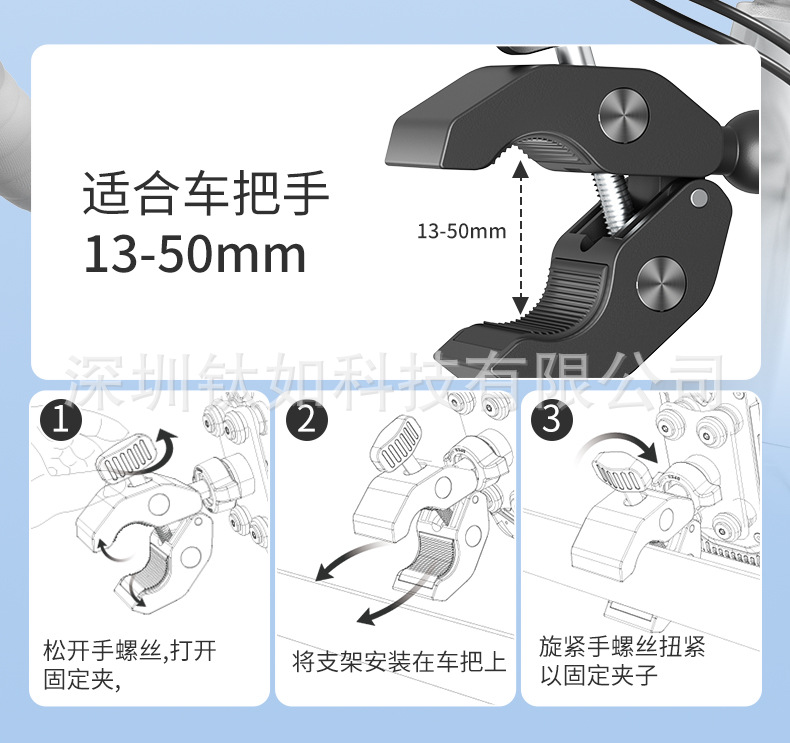 适合车把手
13-50mm

13-50mm

深圳钛如科技有限公司

1
松开手螺丝,打开固定夹,

2
将支架安装在车把上

3
旋紧手螺丝扭紧以固定夹子