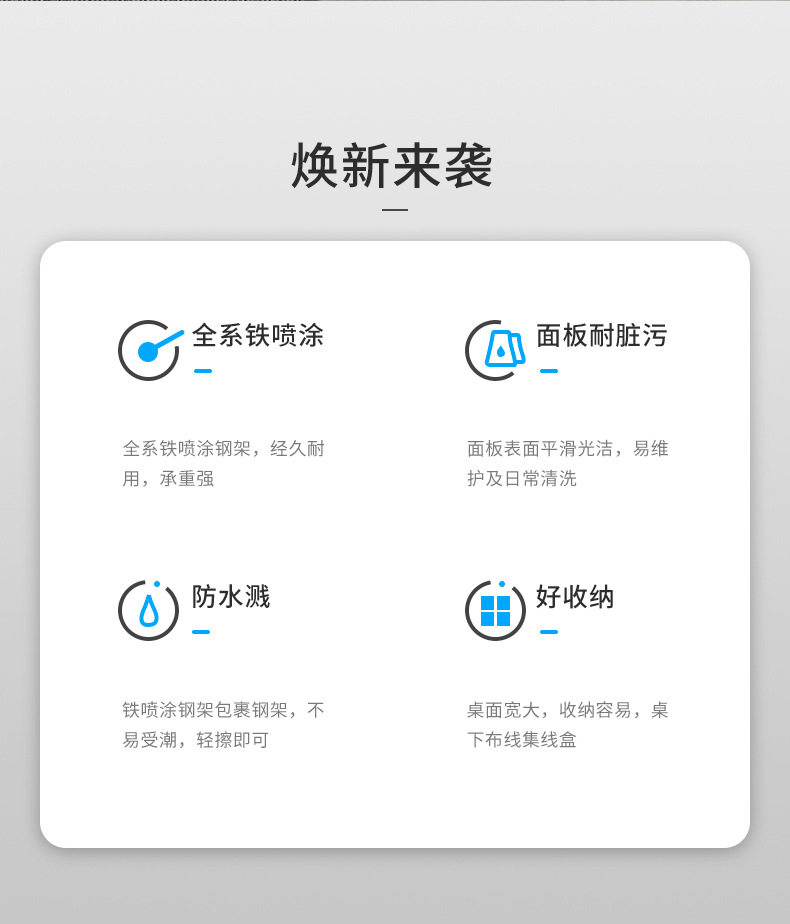 焕新来袭

全系铁喷涂

全系铁喷涂钢架，经久耐用，承重强

面板耐脏污

面板表面平滑光洁，易维护及日常清洗

防水溅

铁喷涂钢架包裹钢架，不易受潮，轻擦即可

好收纳

桌面宽大，收纳容易，桌下布线集线盒