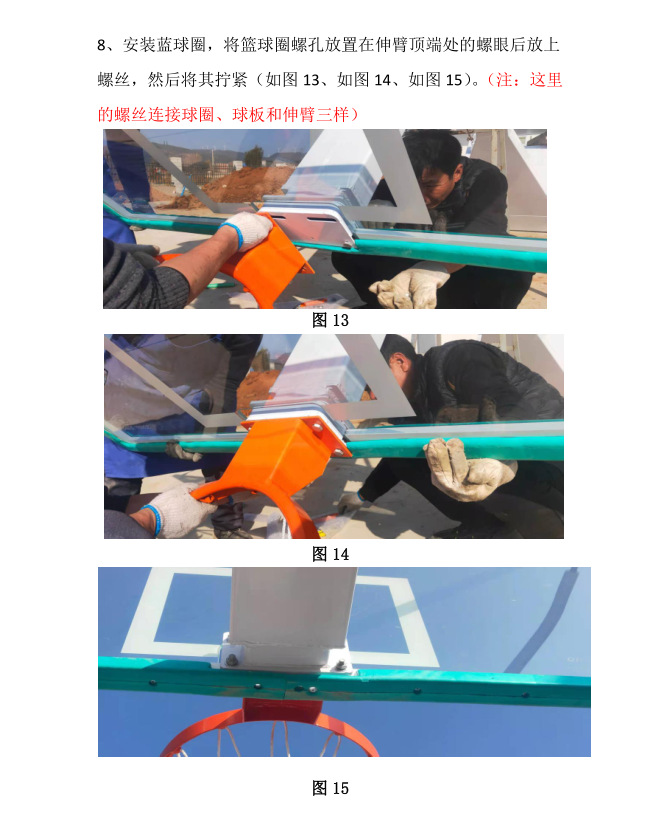 8、安装蓝球圈，将篮球圈螺孔放置在伸臂顶端处的螺眼后放上螺丝，然后将其拧紧（如图 13、如图 14、如图 15）。（注：这里的螺丝连接球圈、球板和伸臂三样）

图 13

图 14

图 15