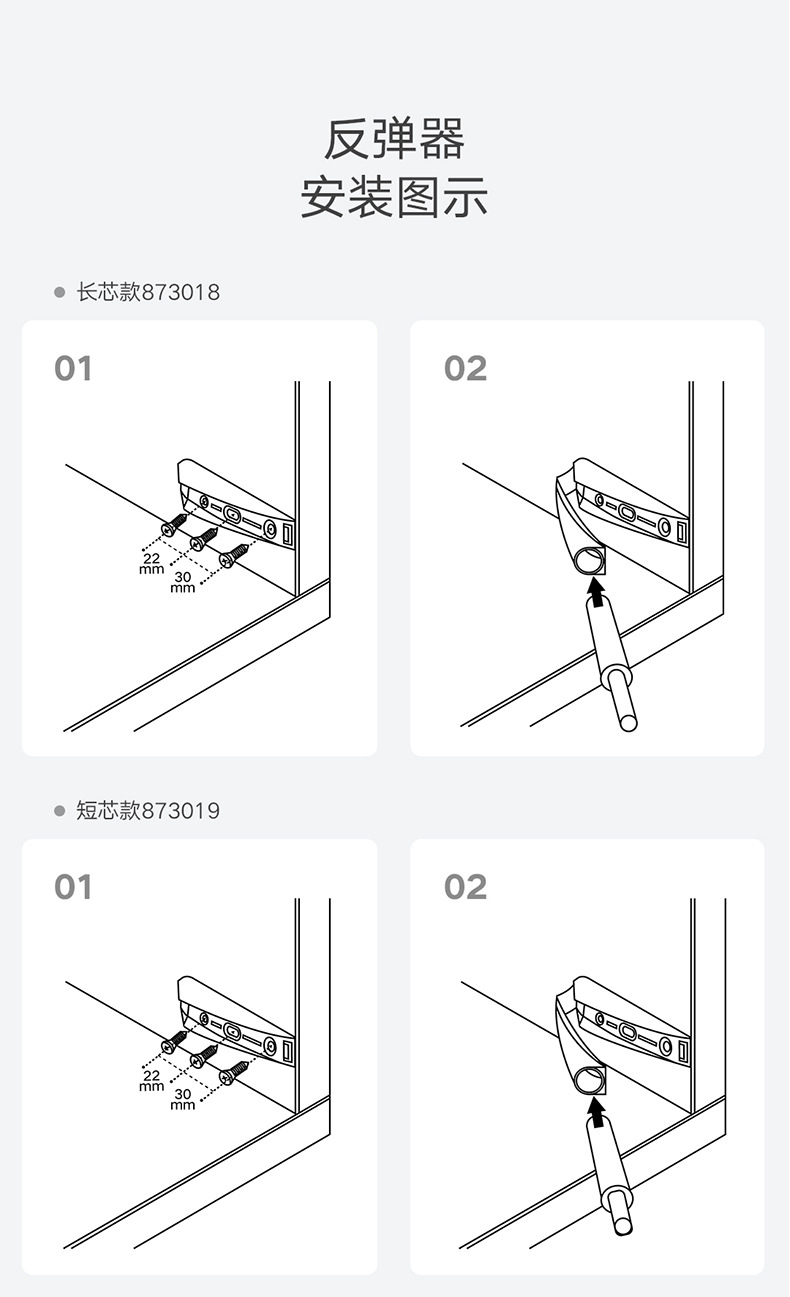 反弹器
安装图示

长芯款873018

01

22 mm
30 mm

02

短芯款873019

01

22 mm
30 mm

02