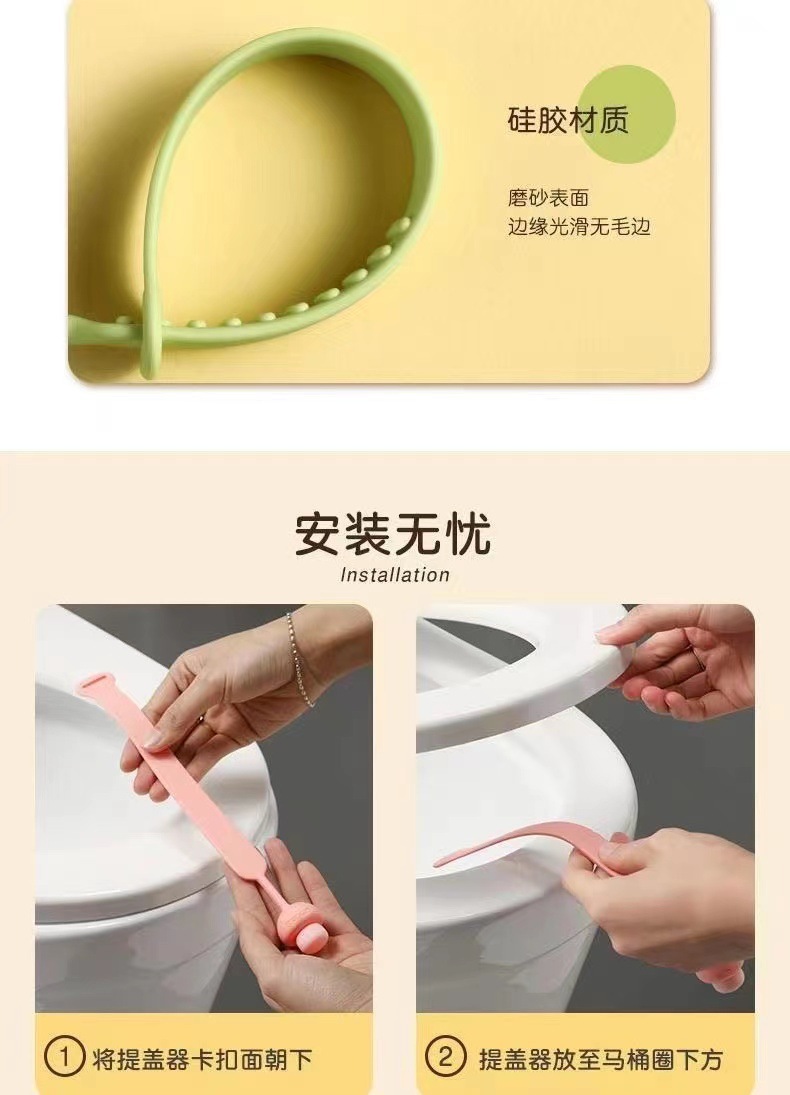 硅胶材质

磨砂表面
边缘光滑无毛边

安装无忧
Installation

① 将提盖器卡扣面朝下

② 提盖器放至马桶圈下方