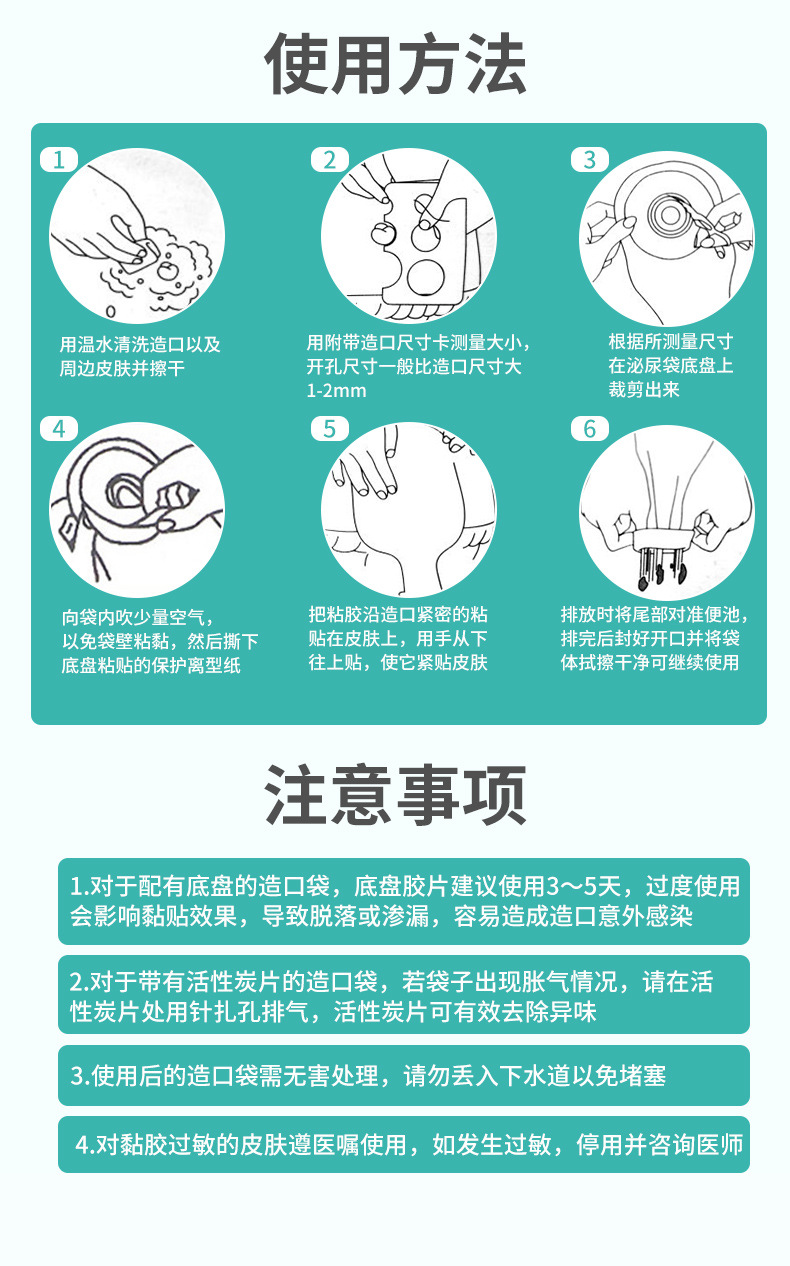 使用方法

1
用温水清洗造口以及周边皮肤并擦干

2
用附带造口尺寸卡测量大小，开孔尺寸一般比造口尺寸大1-2mm

3
根据所测量尺寸在泌尿袋底盘上裁剪出来

4
向袋内吹少量空气，以免袋壁粘黏，然后撕下底盘粘贴的保护离型纸

5
把粘胶沿造口紧密的粘贴在皮肤上，用手从下往上贴，使它紧贴皮肤

6
排放时将尾部对准便池，排完后封好开口并将袋体拭擦干净可继续使用

注意事项

1.对于配有底盘的造口袋，底盘胶片建议使用3～5天，过度使用会影响黏贴效果，导致脱落或渗漏，容易造成造口意外感染

2.对于带有活性炭片的造口袋，若袋子出现胀气情况，请在活性炭片处用针扎孔排气，活性炭片可有效去除异味

3.使用后的造口袋需无害处理，请勿丢入下水道以免堵塞

4.对黏胶过敏的皮肤遵医嘱使用，如发生过敏，停用并咨询医师