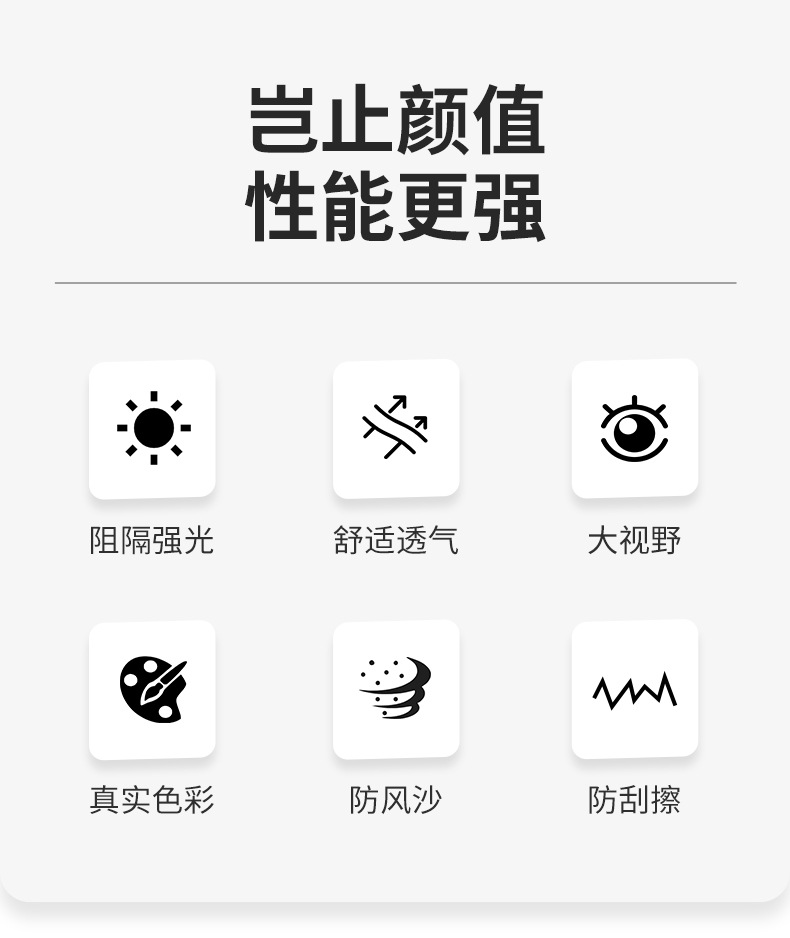 岂止颜值
性能更强

阻隔强光

舒适透气

大视野

真实色彩

防风沙

防刮擦