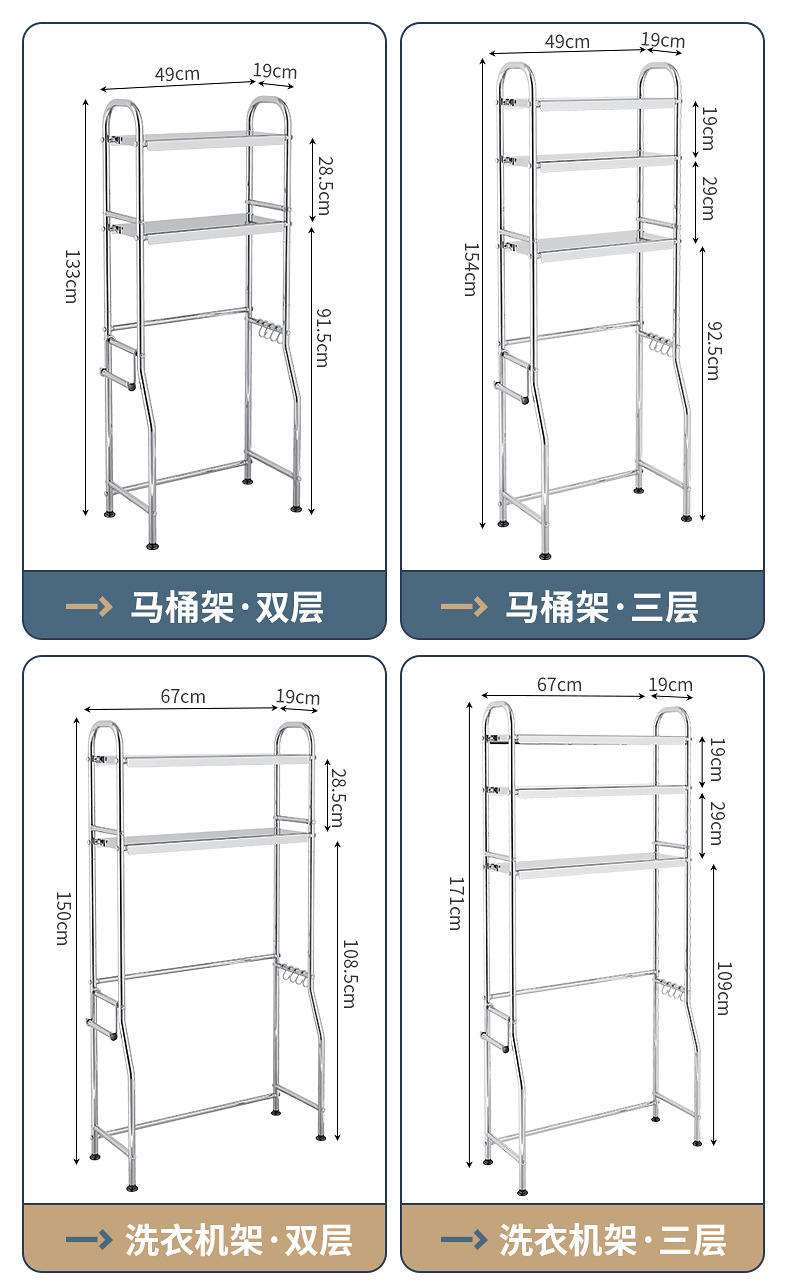 49cm 19cm
133cm
28.5cm
91.5cm
马桶架·双层

49cm 19cm
154cm
19cm
29cm
92.5cm
马桶架·三层

67cm 19cm
150cm
28.5cm
108.5cm
洗衣机架·双层

67cm 19cm
171cm
19cm
29cm
109cm
洗衣机架·三层