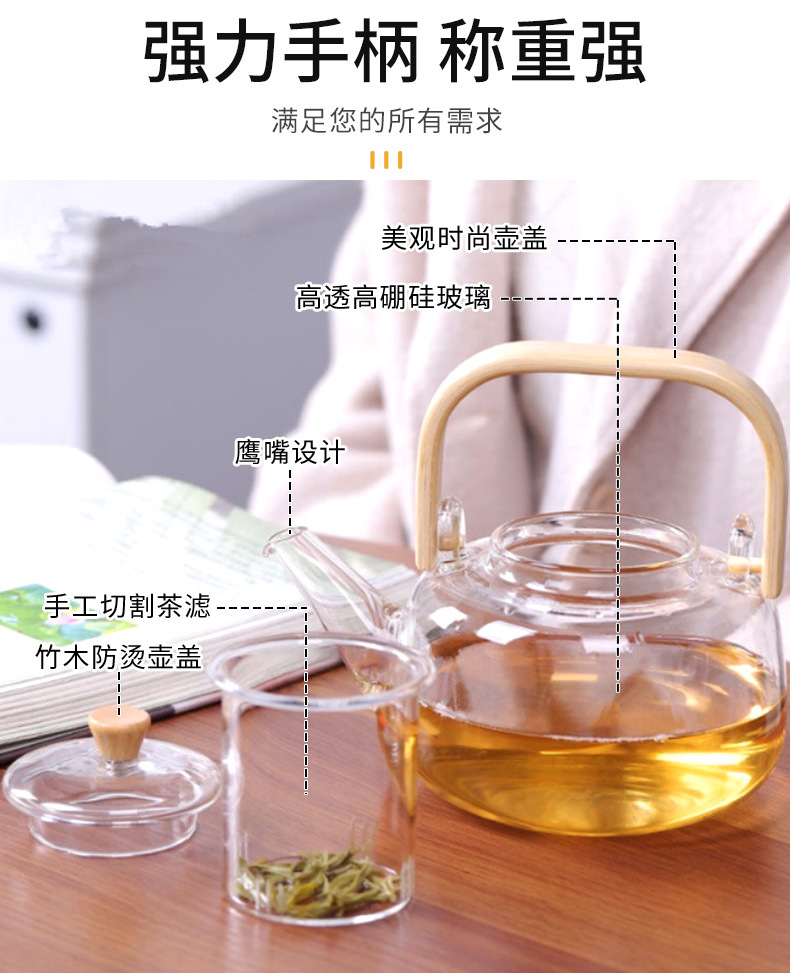 强力手柄 称重强

满足您的所有需求

美观时尚壶盖

高透高硼硅玻璃

鹰嘴设计

手工切割茶滤

竹木防烫壶盖