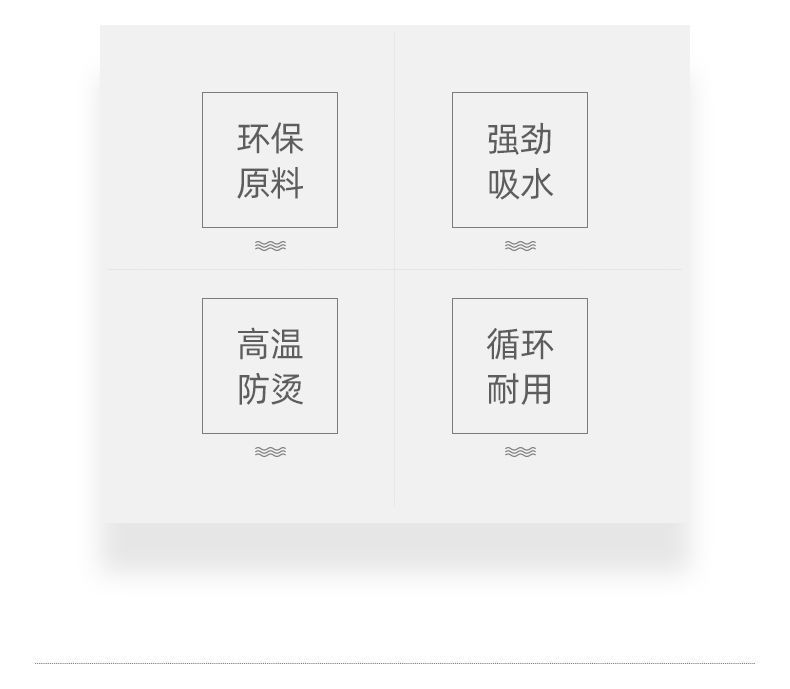 环保
原料

强劲
吸水

高温
防烫

循环
耐用