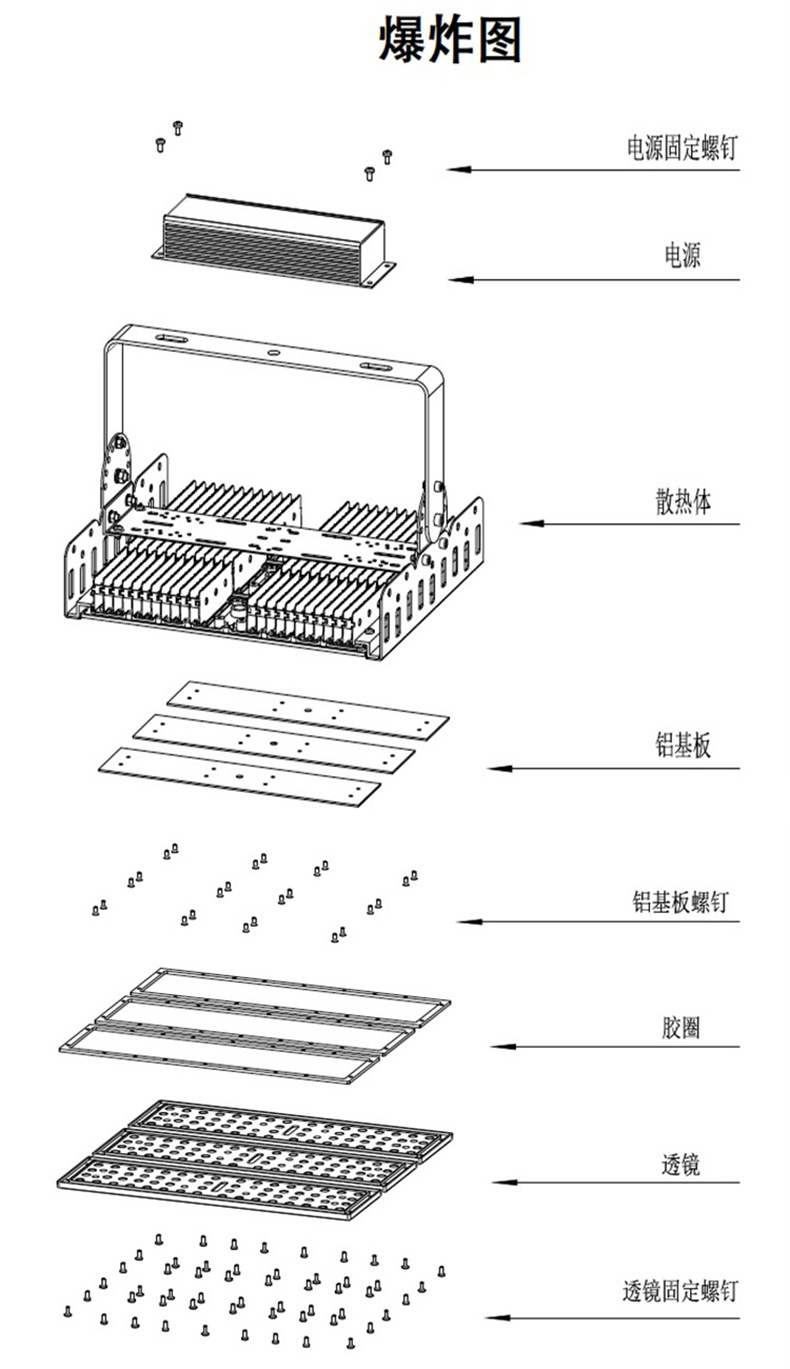 爆炸图

电源固定螺钉

电源

散热体

铝基板

铝基板螺钉

胶圈

透镜

透镜固定螺钉