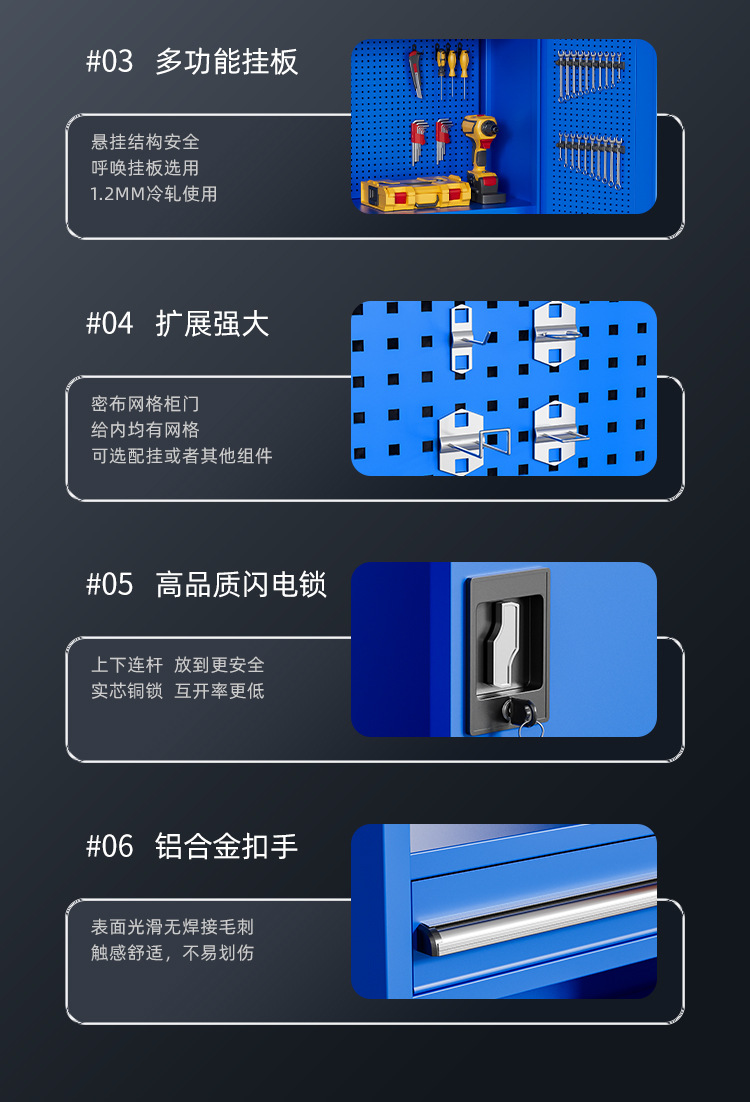 #03 多功能挂板

悬挂结构安全
呼唤挂板选用
1.2MM冷轧使用

#04 扩展强大

密布网格柜门
给内均有网格
可选配挂或者其他组件

#05 高品质闪电锁

上下连杆 放到更安全
实芯铜锁 互开率更低

#06 铝合金扣手

表面光滑无焊接毛刺
触感舒适，不易划伤