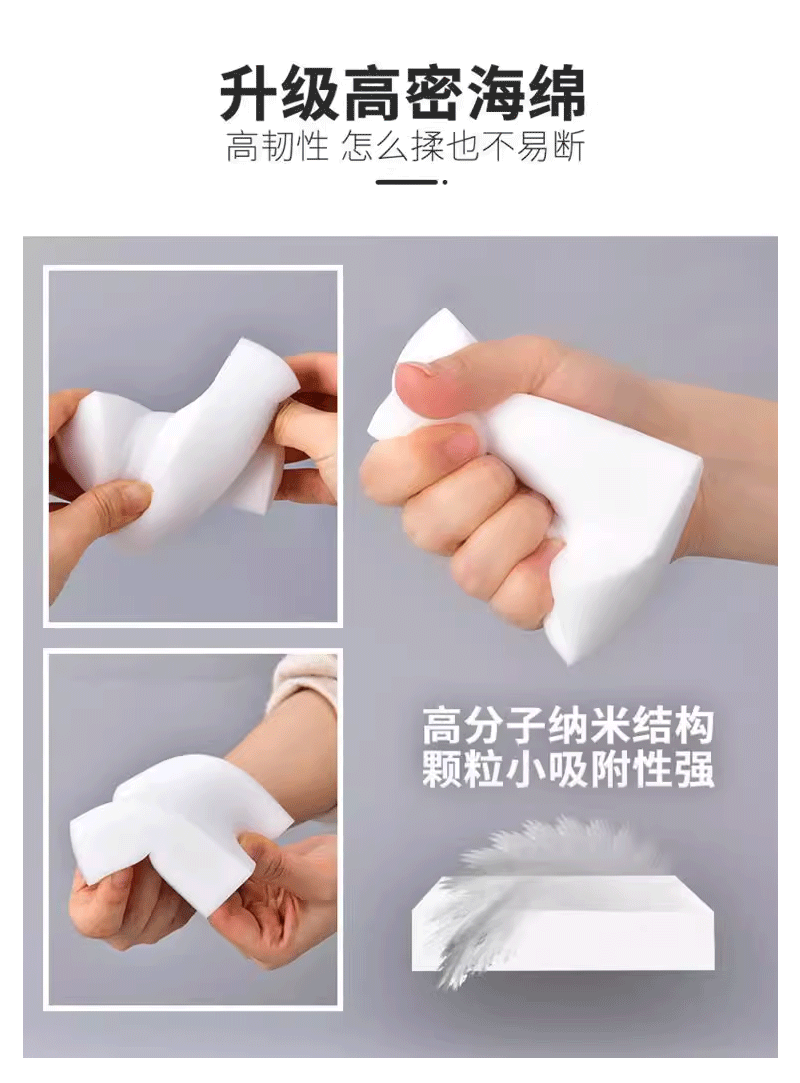 升级高密海绵
高韧性 怎么揉也不易断

高分子纳米结构
颗粒小吸附性强