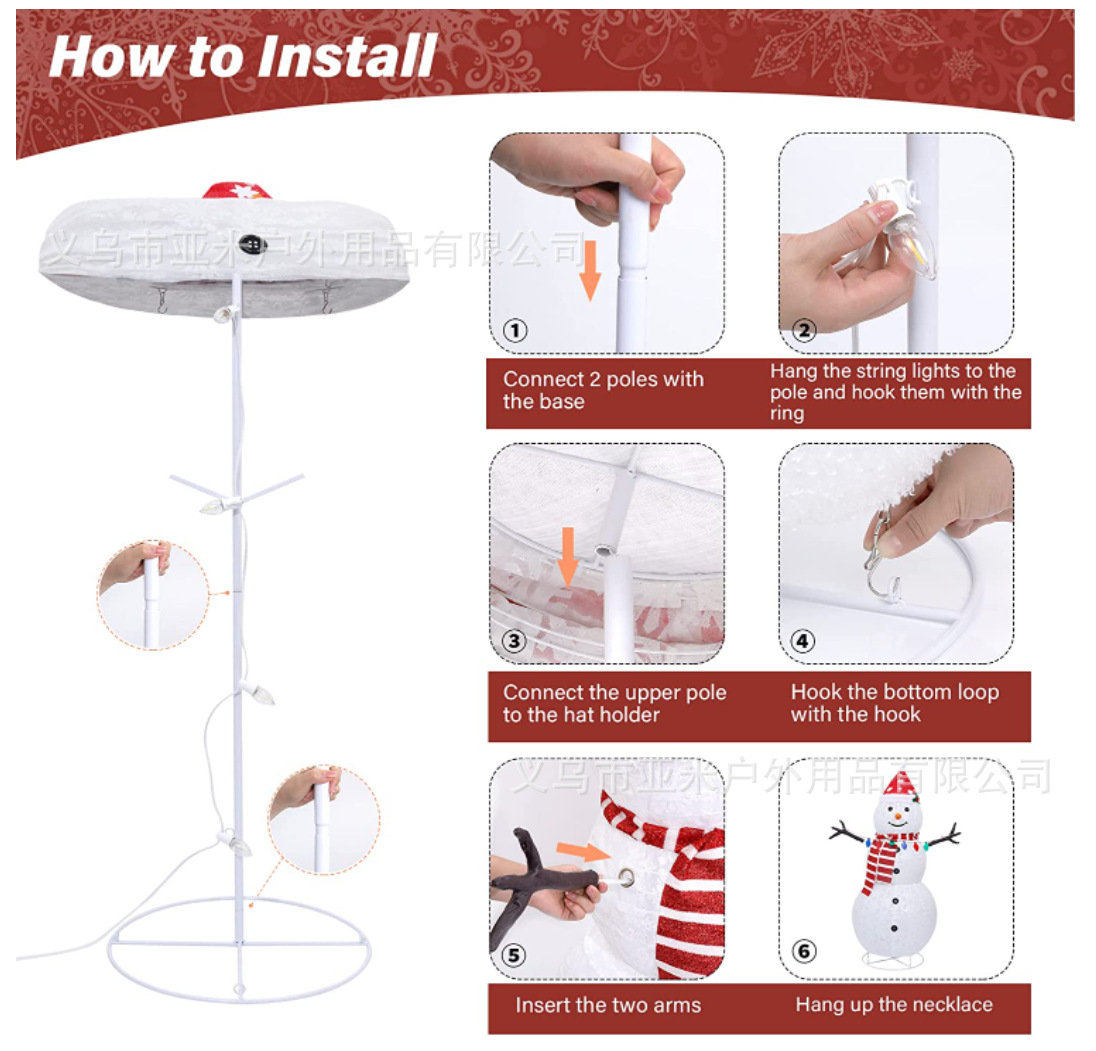 How to Install

①

Connect 2 poles with the base

②

Hang the string lights to the pole and hook them with the ring

③

Connect the upper pole to the hat holder

④

Hook the bottom loop with the hook

⑤

Insert the two arms

⑥

Hang up the necklace

义乌市亚米户外用品有限公司