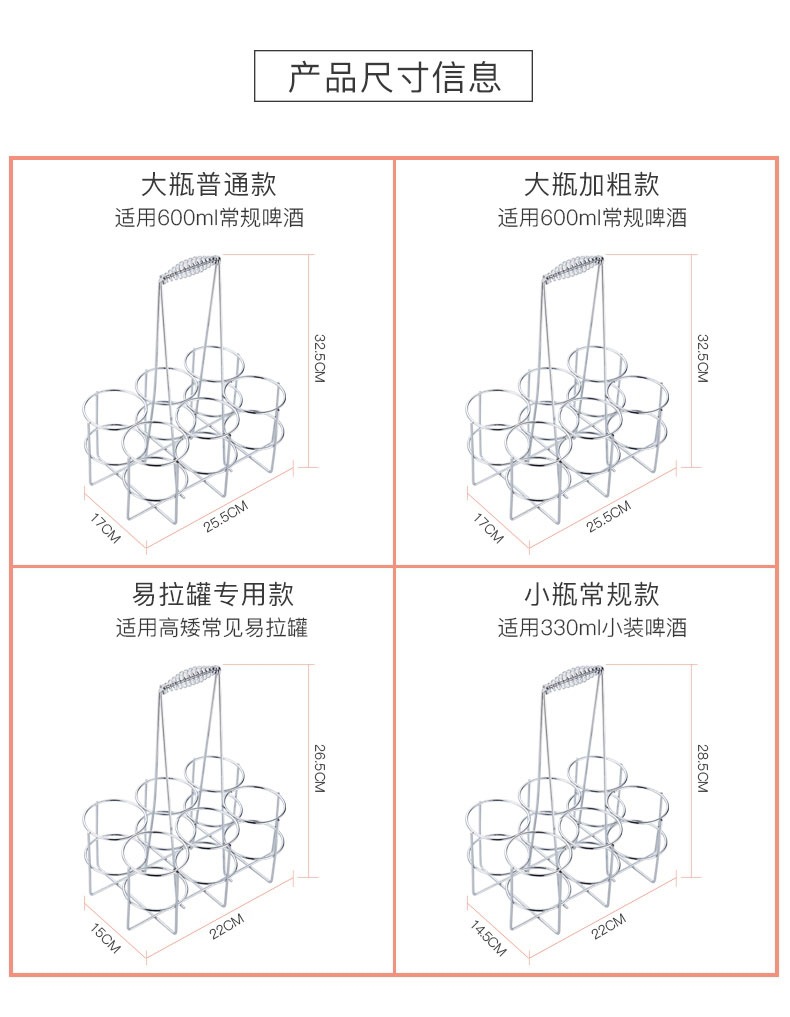 产品尺寸信息

大瓶普通款
适用600ml常规啤酒

32.5CM

17CM

25.5CM

大瓶加粗款
适用600ml常规啤酒

32.5CM

17CM

25.5CM

易拉罐专用款
适用高矮常见易拉罐

26.5CM

15CM

22CM

小瓶常规款
适用330ml小装啤酒

28.5CM

14.5CM

22CM